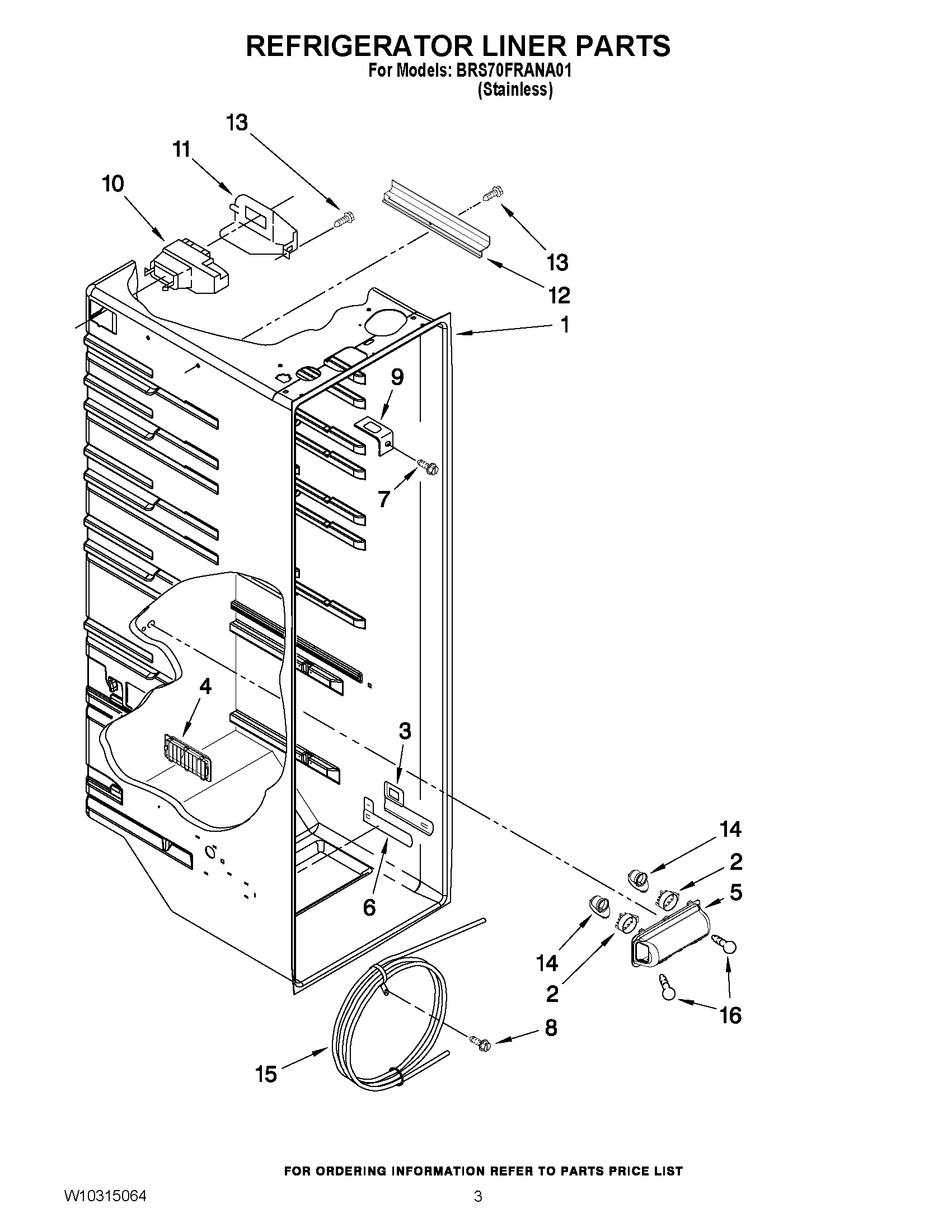 REFRIGERATOR LINER PARTS
For Models: BRS70FRANA01
(Stainless)

13
11
10
13
12
1
9
7
4
3
6
14
2
5
14
2
16
8
15

FOR ORDERING INFORMATION REFER TO PARTS PRICE LIST

W10315064
3