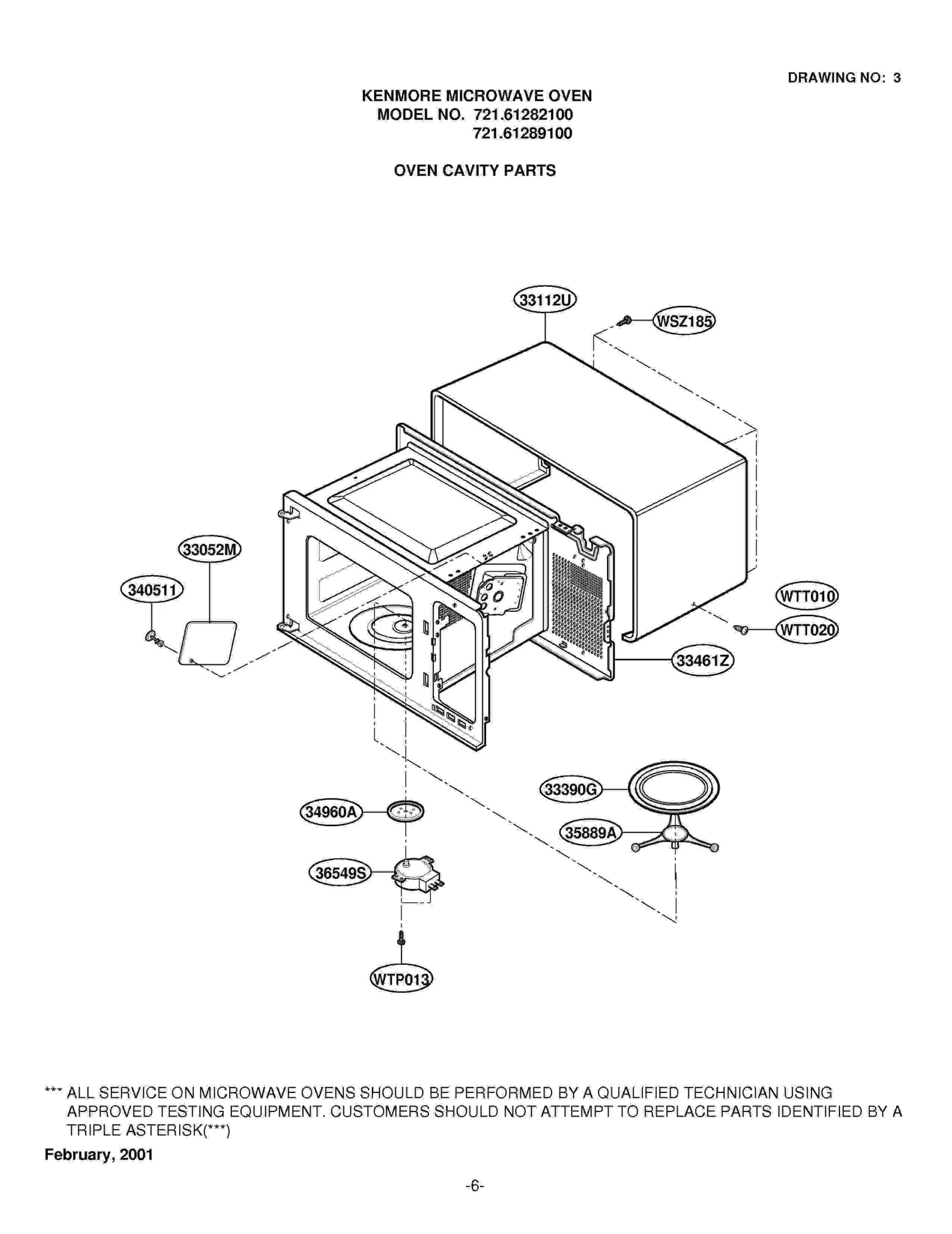 DRAWING NO: 3

KENMORE MICROWAVE OVEN
MODEL NO. 721.61282100
721.61289100

OVEN CAVITY PARTS

33112U
WSZ185
33052M
340511
WTT010
WTT020
33461Z
33390G
34960A
35889A
36549S
WTP013

*** ALL SERVICE ON MICROWAVE OVENS SHOULD BE PERFORMED BY A QUALIFIED TECHNICIAN USING APPROVED TESTING EQUIPMENT. CUSTOMERS SHOULD NOT ATTEMPT TO REPLACE PARTS IDENTIFIED BY A TRIPLE ASTERISK(***)

February, 2001

-6-