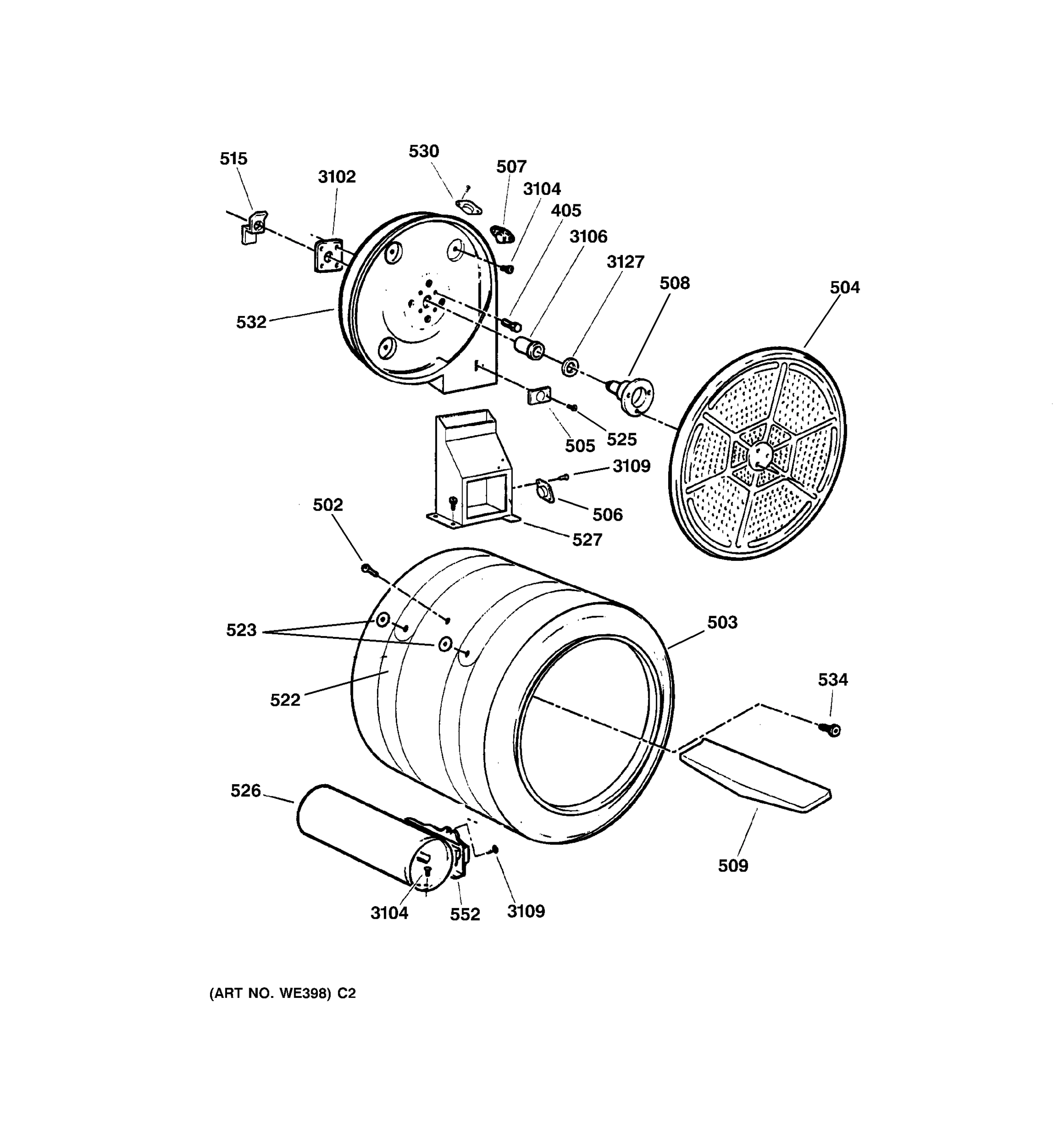 515
3102
530
507
3104
405
3106
3127
508
504
532
505
525
3109
506
527
502
523
503
522
534
526
509
3104
552
3109

(ART NO. WE398) C2