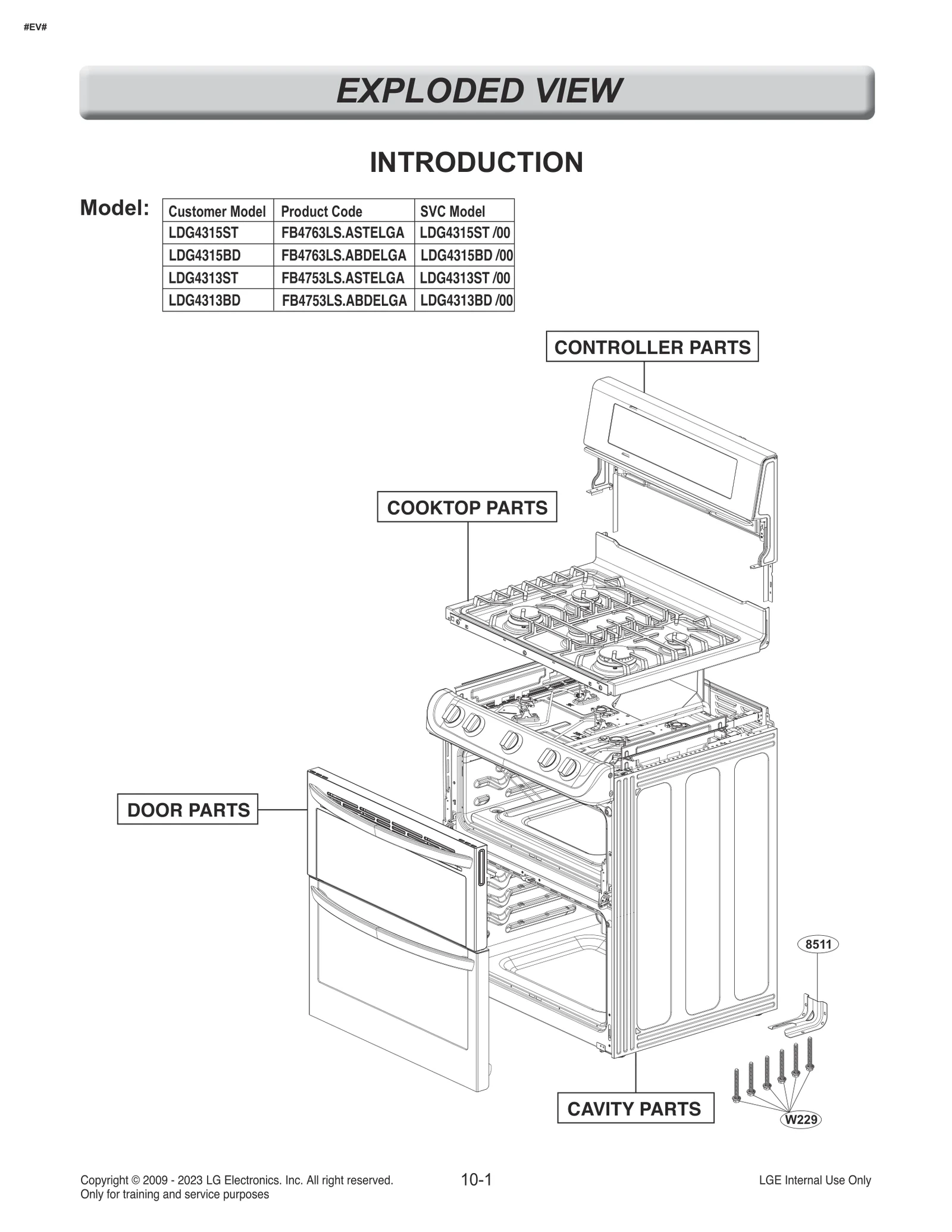 #EV#

EXPLODED VIEW

INTRODUCTION

Model:

| Customer Model | Product Code | SVC Model |
|---|---|---|
| LDG4315ST | FB4763LS.ASTELGA | LDG4315ST /00 |
| LDG4315BD | FB4763LS.ABDELGA | LDG4315BD /00 |
| LDG4313ST | FB4753LS.ASTELGA | LDG4313ST /00 |
| LDG4313BD | FB4753LS.ABDELGA | LDG4313BD /00 |

CONTROLLER PARTS

COOKTOP PARTS

DOOR PARTS

8511

CAVITY PARTS

W229

Copyright © 2009 - 2023 LG Electronics. Inc. All right reserved.
Only for training and service purposes

10-1

LGE Internal Use Only