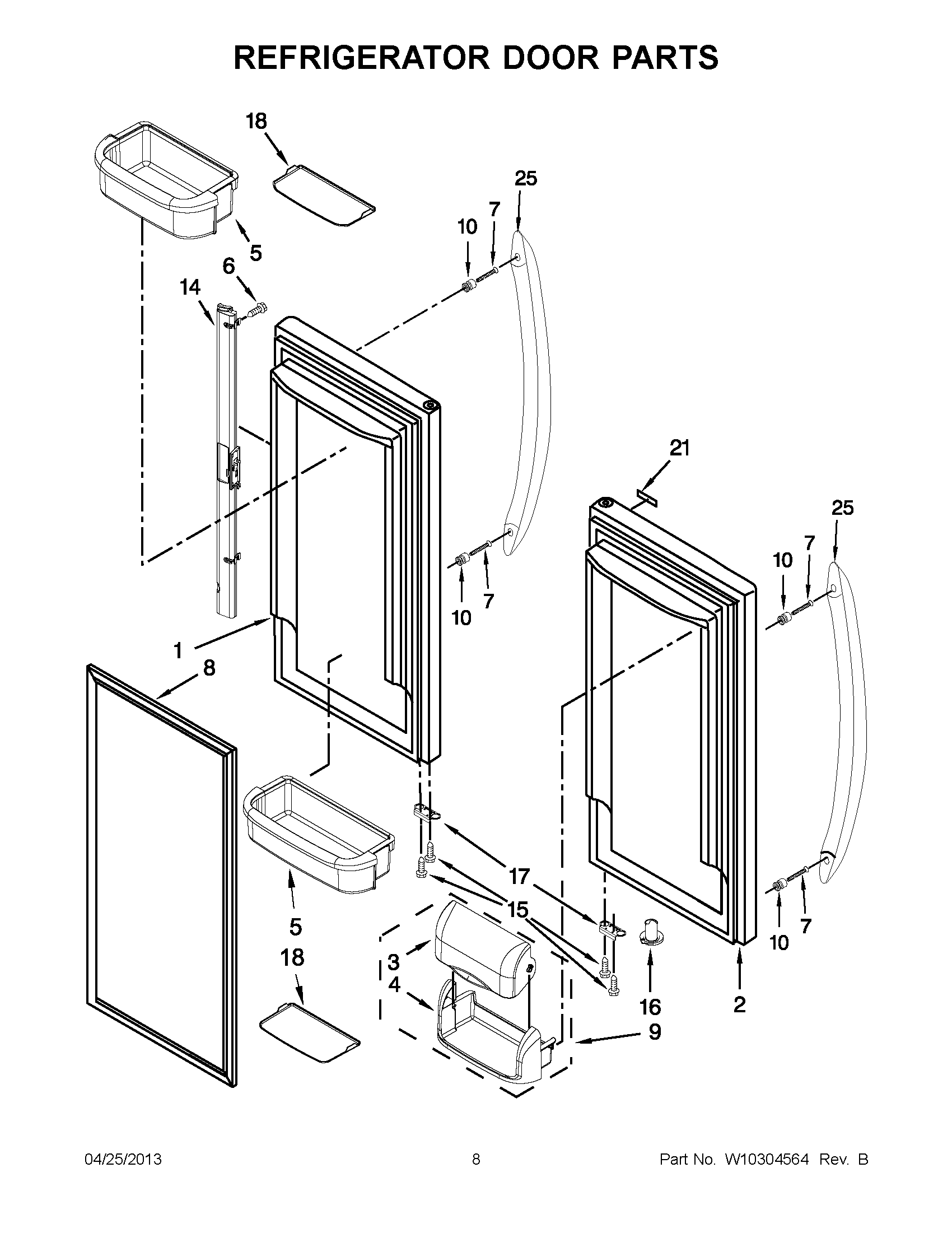 REFRIGERATOR DOOR PARTS

18

25

7

10

5

6

14

21

25

7

10

10

7

1

8

17

15

5

18

3

4

16

2

9

10

7

04/25/2013

8

Part No. W10304564 Rev. B