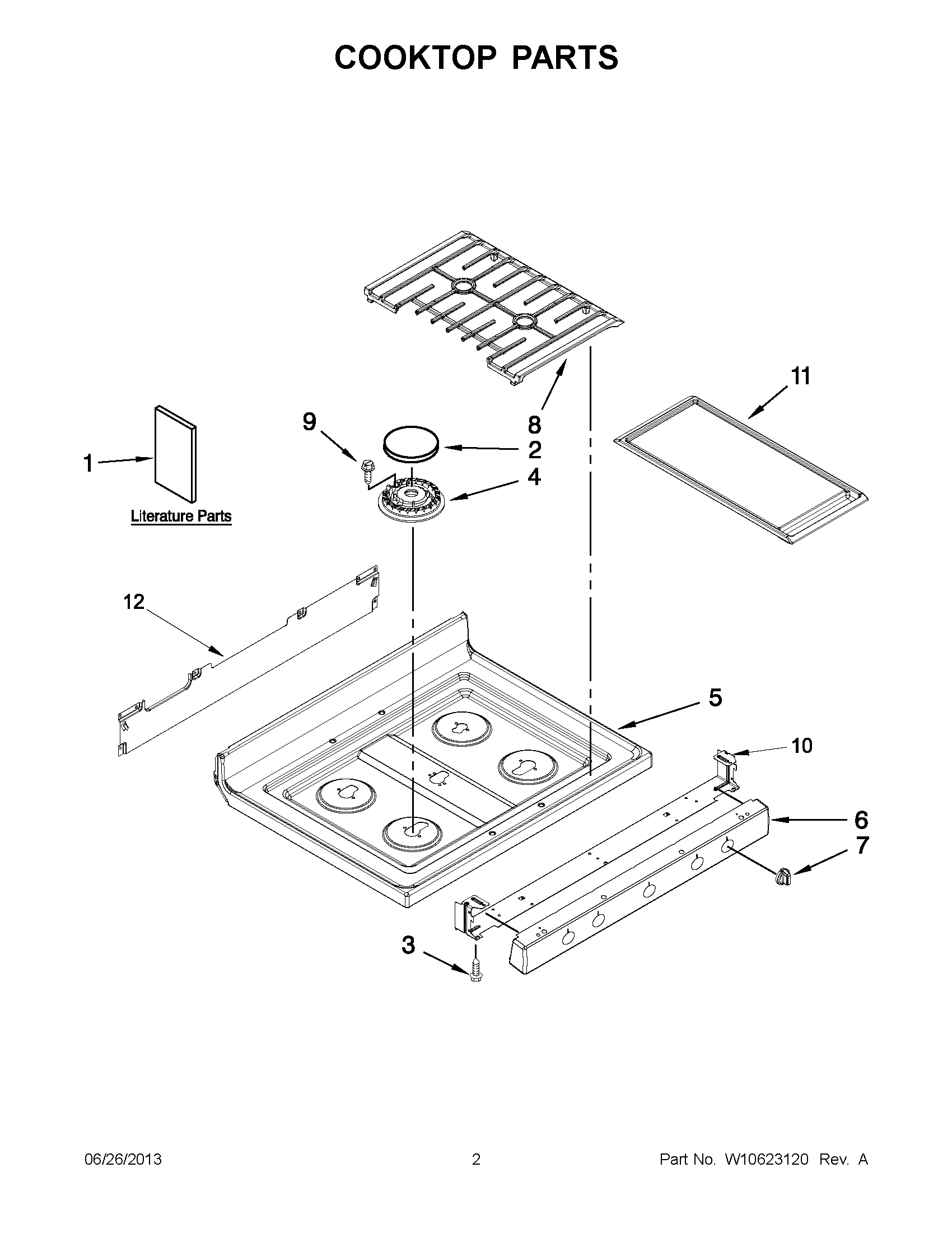 COOKTOP PARTS

11

9

8

2

1

4

Literature Parts

12

5

10

6

7

3

06/26/2013

2

Part No. W10623120 Rev. A