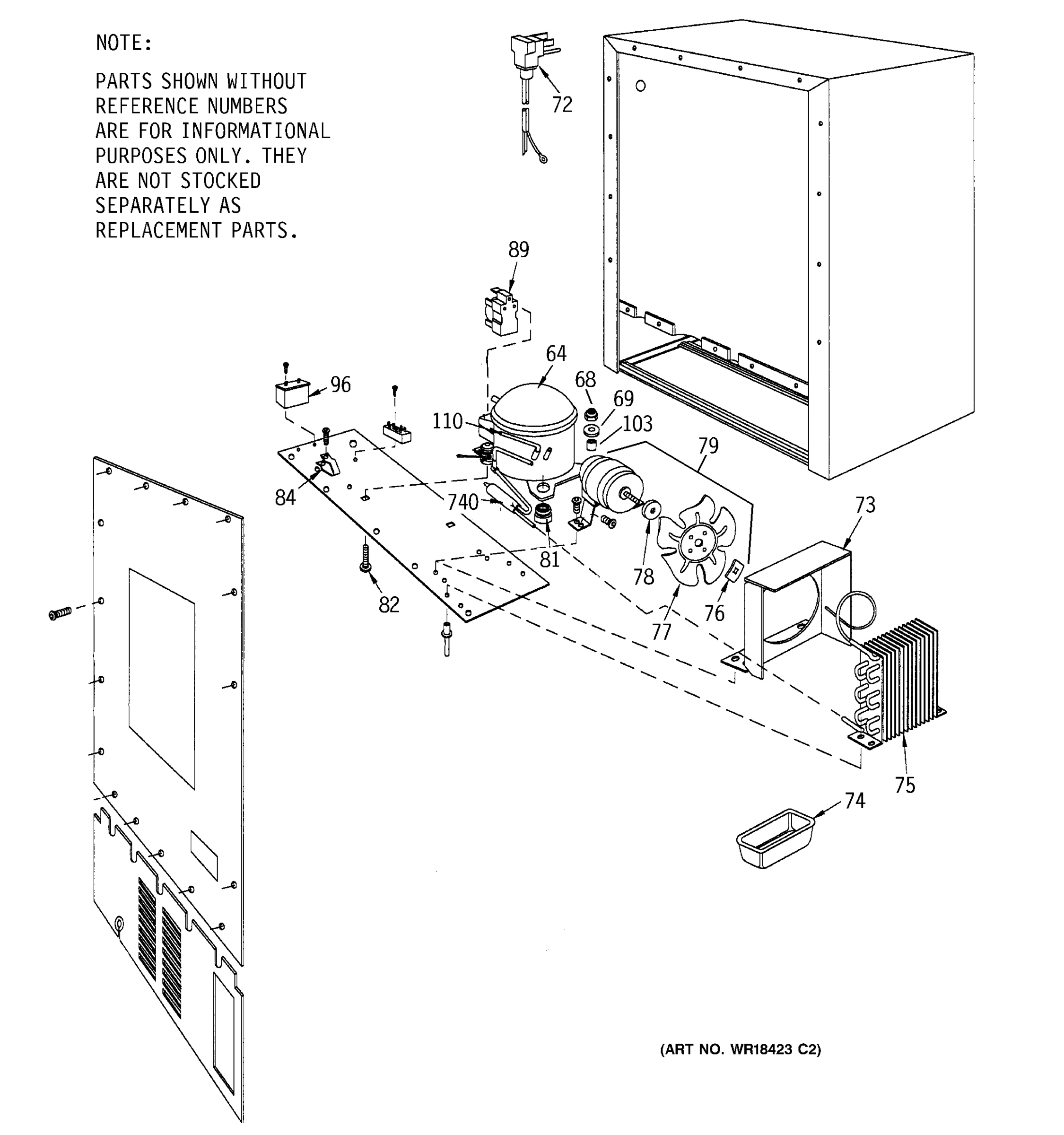 NOTE:

PARTS SHOWN WITHOUT REFERENCE NUMBERS ARE FOR INFORMATIONAL PURPOSES ONLY. THEY ARE NOT STOCKED SEPARATELY AS REPLACEMENT PARTS.

72
89
64
96
68
69
110
103
79
84
740
73
81
78
82
76
77
75
74

(ART NO. WR18423 C2)