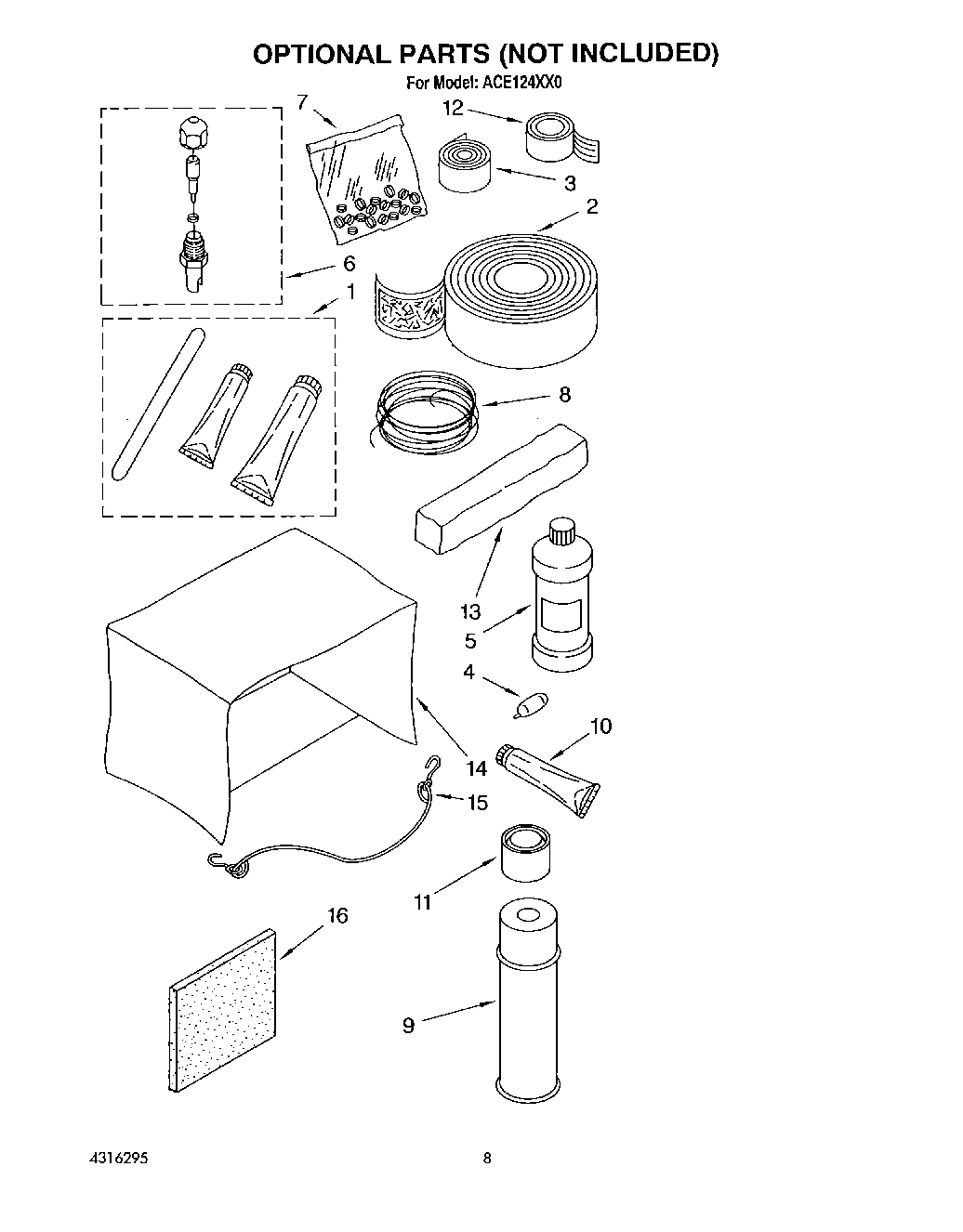 OPTIONAL PARTS (NOT INCLUDED)
For Model: ACE124XX0

7
12
3
2
6
1
8
13
5
4
10
14
15
11
16
9

4316295
8