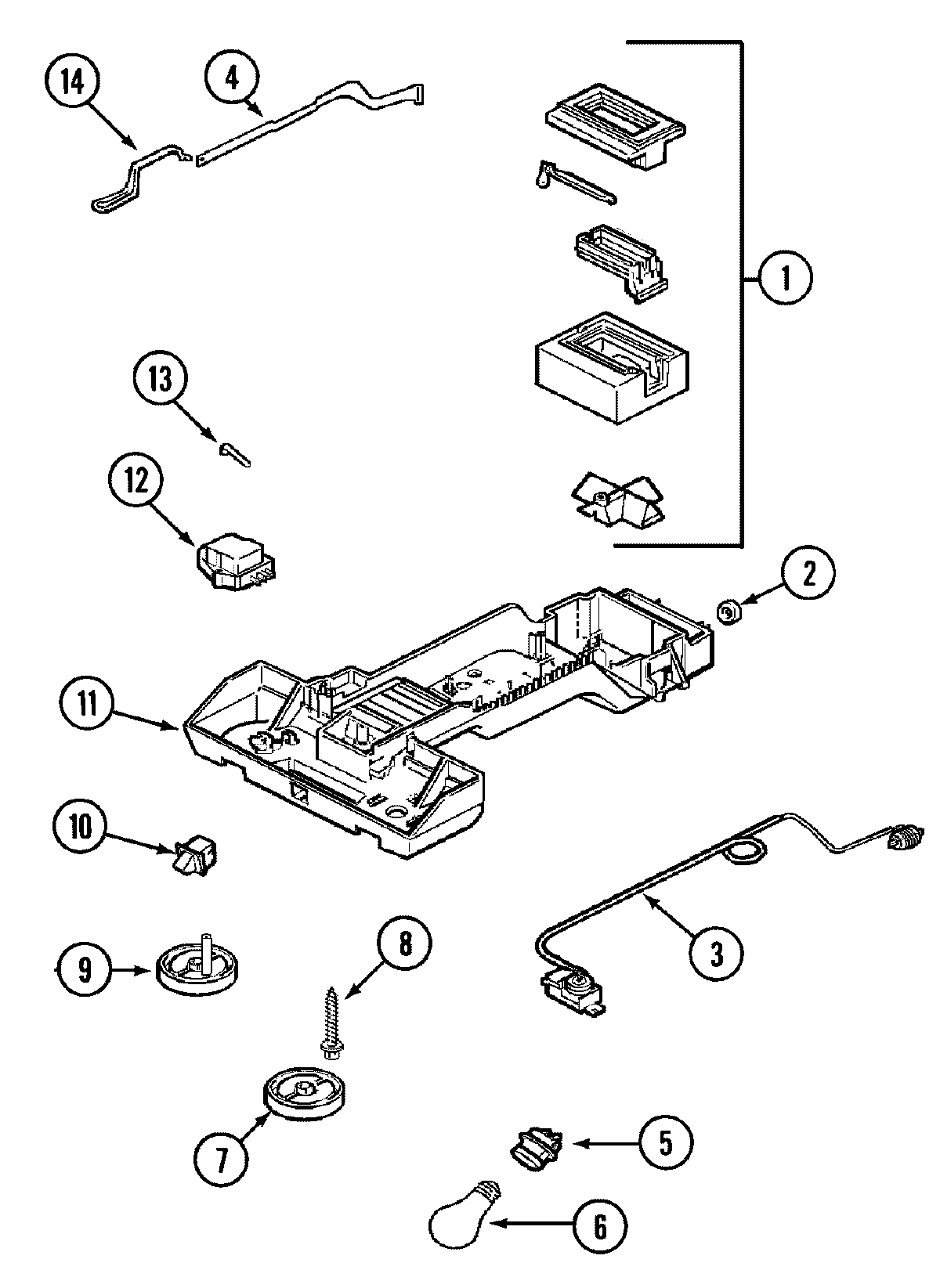 14
4
1
13
12
2
11
10
3
9
8
7
5
6