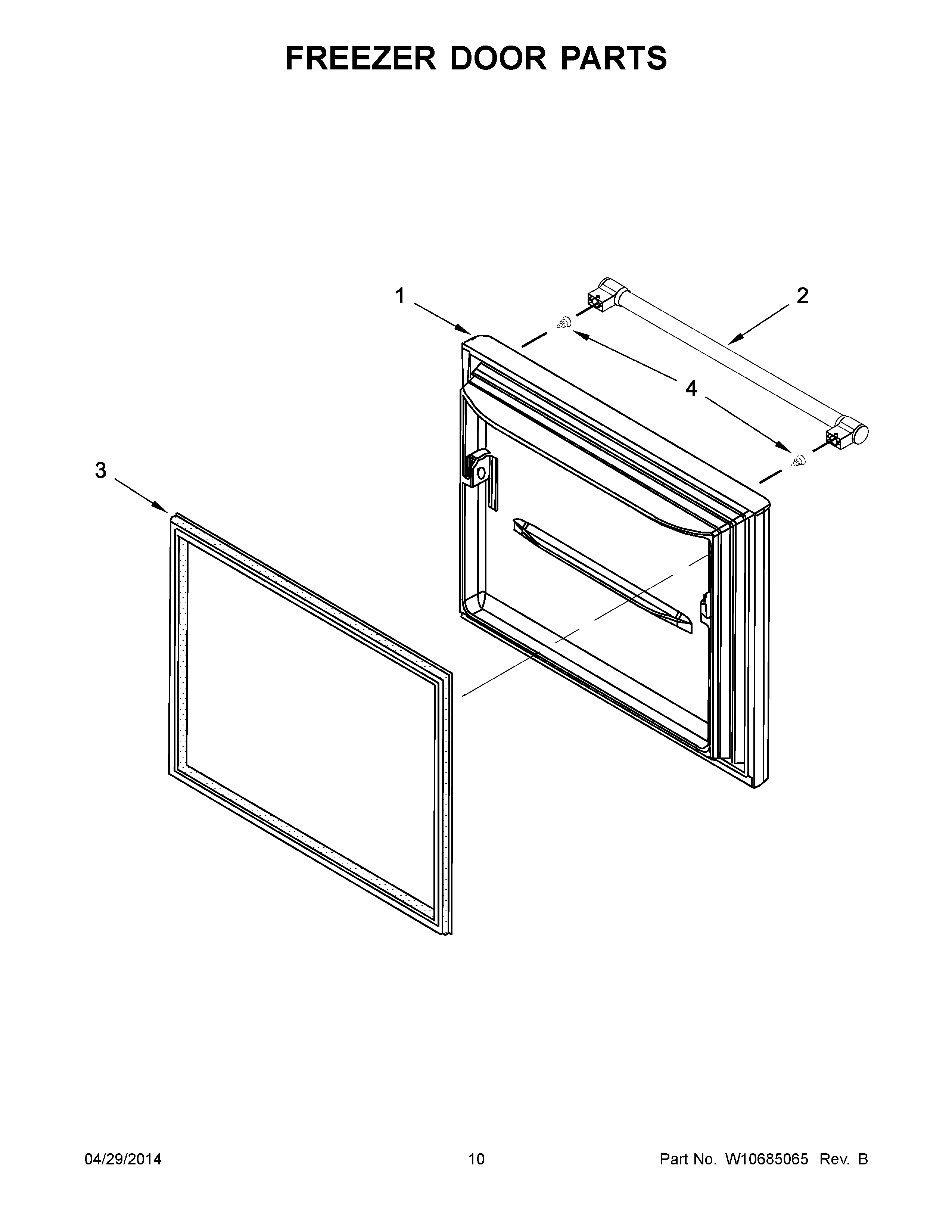 FREEZER DOOR PARTS

1

2

4

3

04/29/2014

10

Part No. W10685065 Rev. B