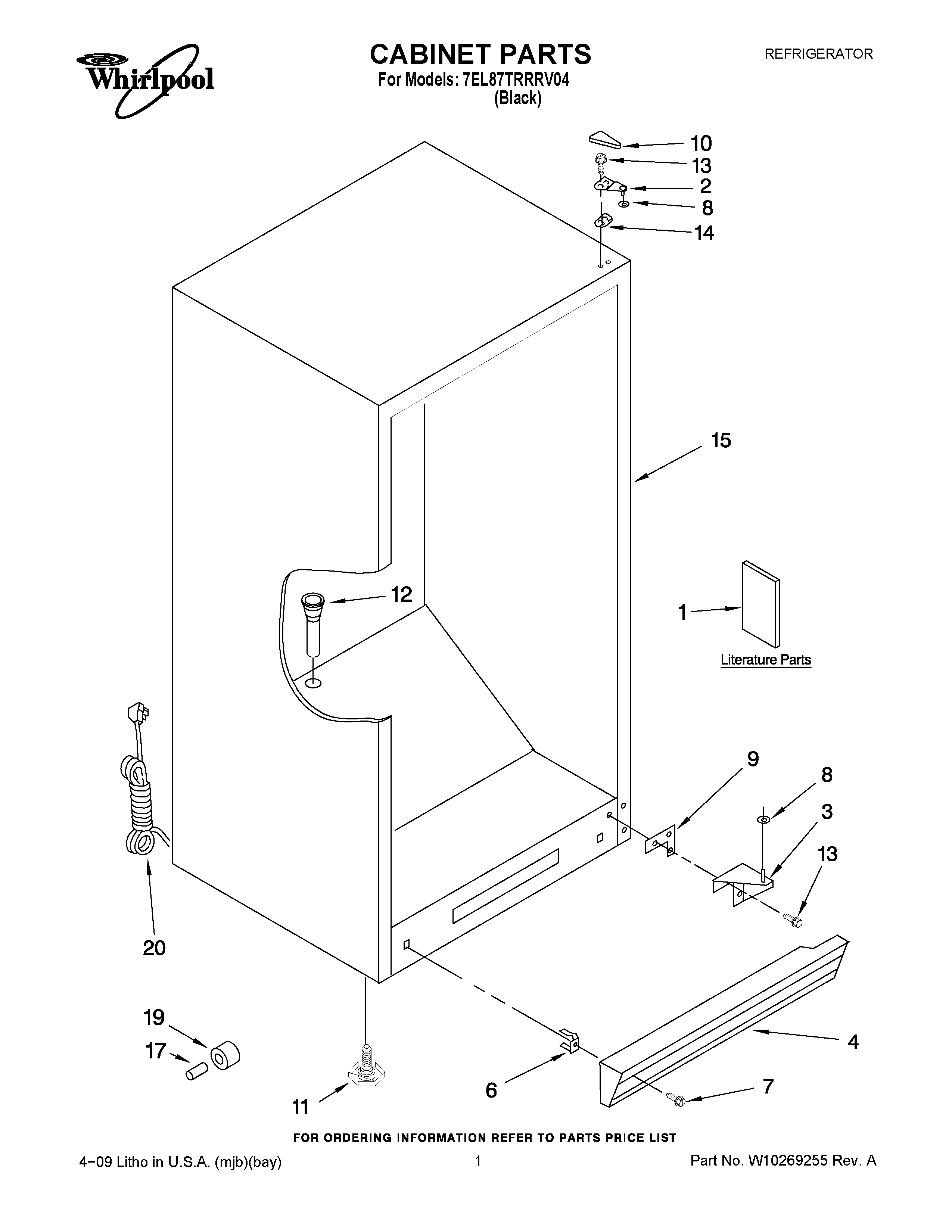 Whirlpool

CABINET PARTS

For Models: 7EL87TRRRV04
(Black)

REFRIGERATOR

10
13
2
8
14
15
12
1
Literature Parts
9
8
3
13
20
19
17
11
6
4
7

FOR ORDERING INFORMATION REFER TO PARTS PRICE LIST

4−09 Litho in U.S.A. (mjb)(bay)

1

Part No. W10269255 Rev. A