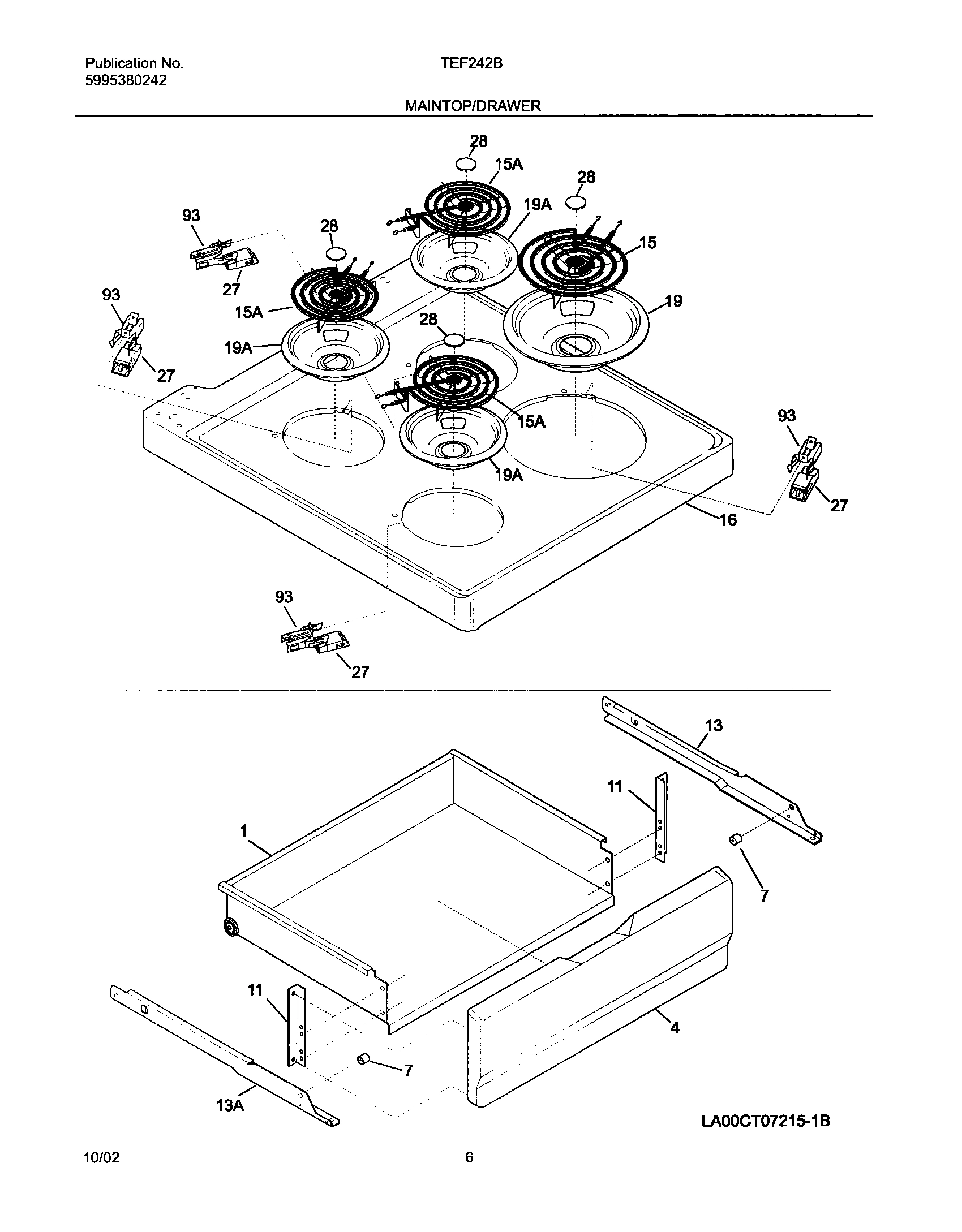 Publication No.
5995380242

TEF242B

MAINTOP/DRAWER

28
15A
28
19A
93
28
15
27
93
15A
19
28
19A
27
15A
93
19A
27
16
93
27

13
11
1
7
11
4
7
13A

LA00CT07215-1B

10/02

6