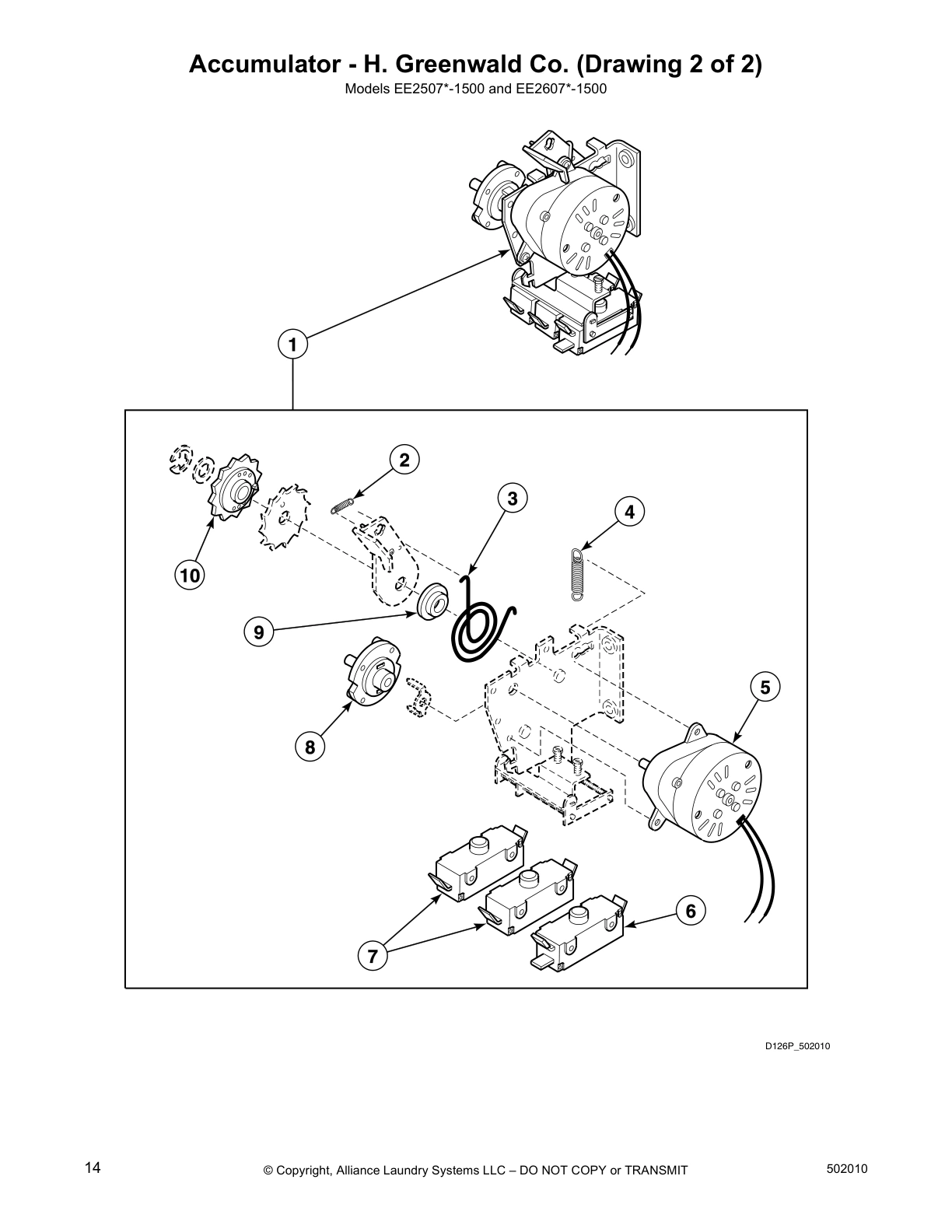 Accumulator - H. Greenwald Co. (Drawing 2 of 2)

Models EE2507*-1500 and EE2607*-1500

1

2

3

4

10

9

5

8

6

7

D126P_502010

14

© Copyright, Alliance Laundry Systems LLC – DO NOT COPY or TRANSMIT

502010