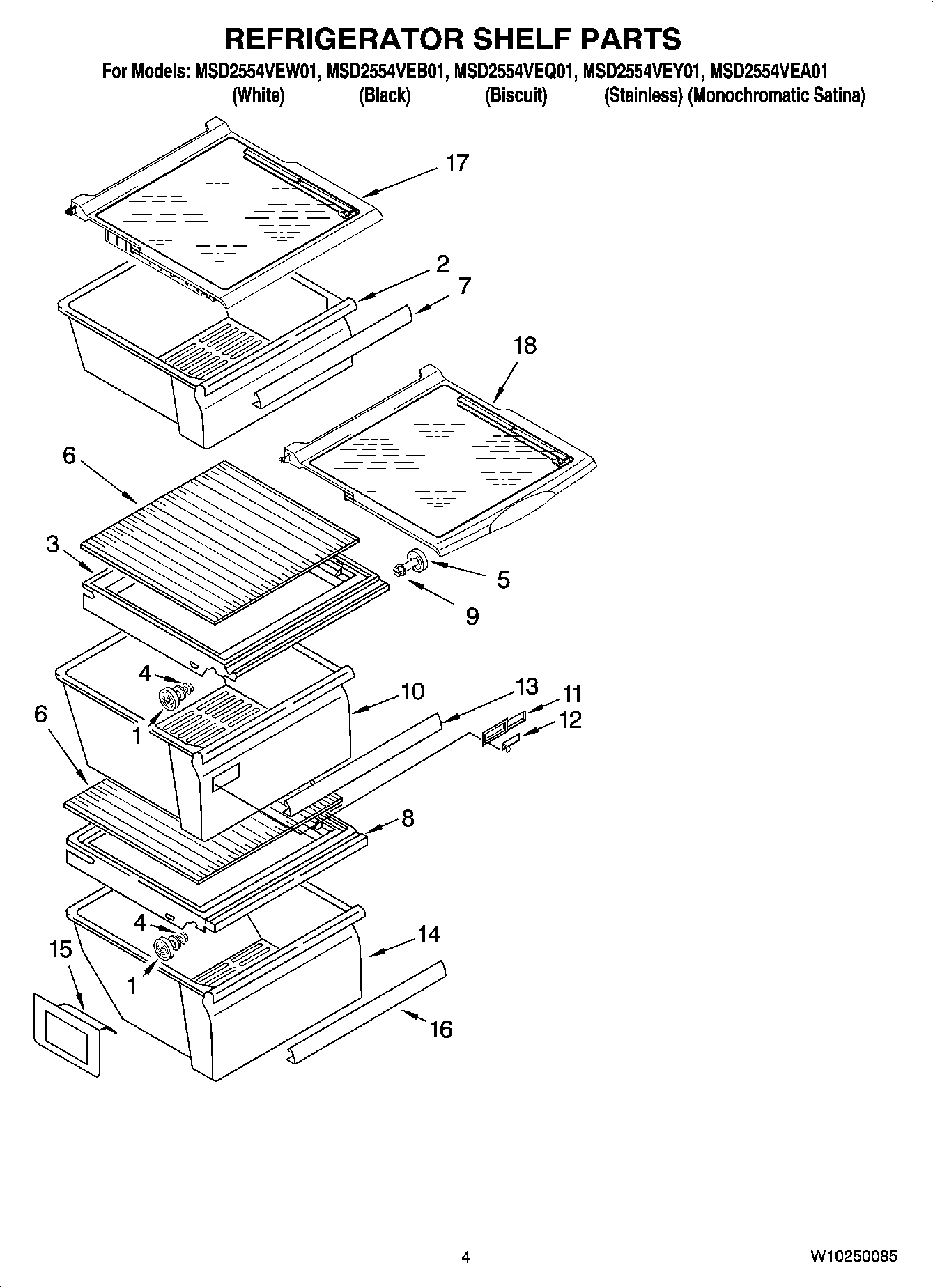 REFRIGERATOR SHELF PARTS

For Models: MSD2554VEW01, MSD2554VEB01, MSD2554VEQ01, MSD2554VEY01, MSD2554VEA01
(White) (Black) (Biscuit) (Stainless) (Monochromatic Satina)

17
2
7
18
6
3
5
9
4
10
13
11
12
1
6
8
4
14
15
1
16

4

W10250085