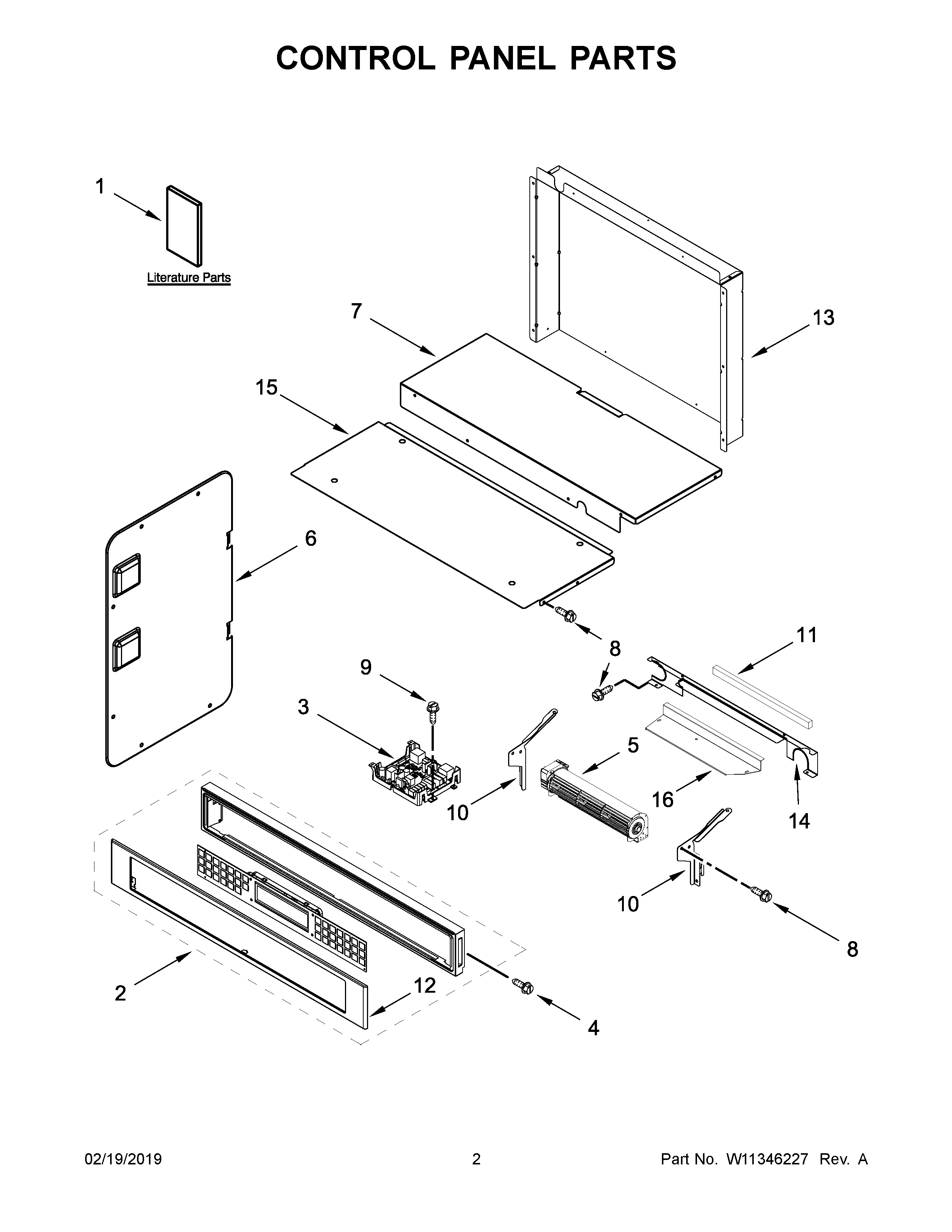 CONTROL PANEL PARTS

1

Literature Parts

7

13

15

6

8

11

9

8

3

5

10

16

14

10

8

2

12

4

02/19/2019

2

Part No. W11346227 Rev. A