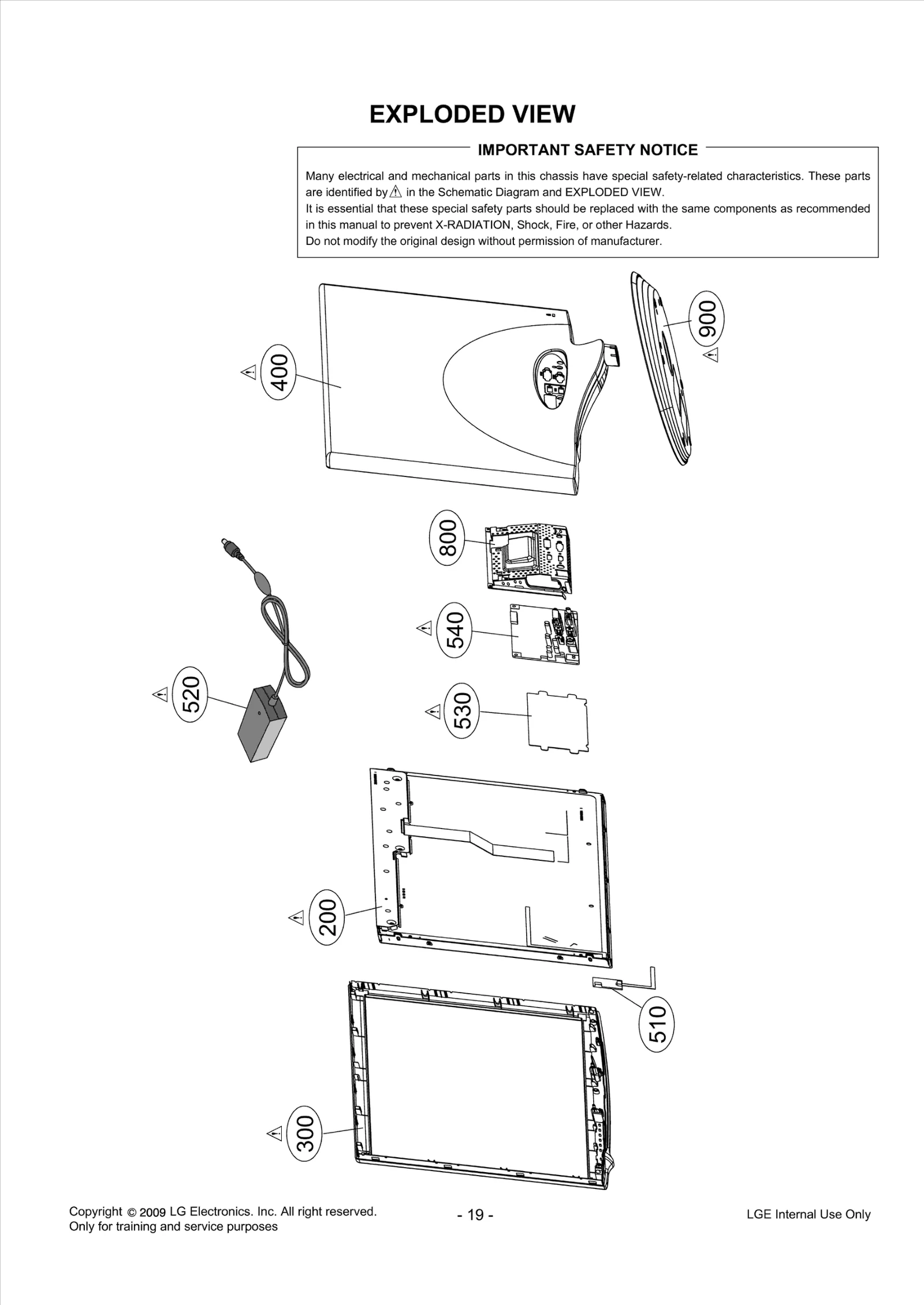 EXPLODED VIEW

IMPORTANT SAFETY NOTICE

Many electrical and mechanical parts in this chassis have special safety-related characteristics. These parts are identified by ⚠ in the Schematic Diagram and EXPLODED VIEW.
It is essential that these special safety parts should be replaced with the same components as recommended in this manual to prevent X-RADIATION, Shock, Fire, or other Hazards.
Do not modify the original design without permission of manufacturer.

400
900
800
540
520
530
200
510
300

Copyright © 2009 LG Electronics. Inc. All right reserved.
Only for training and service purposes

- 19 -

LGE Internal Use Only