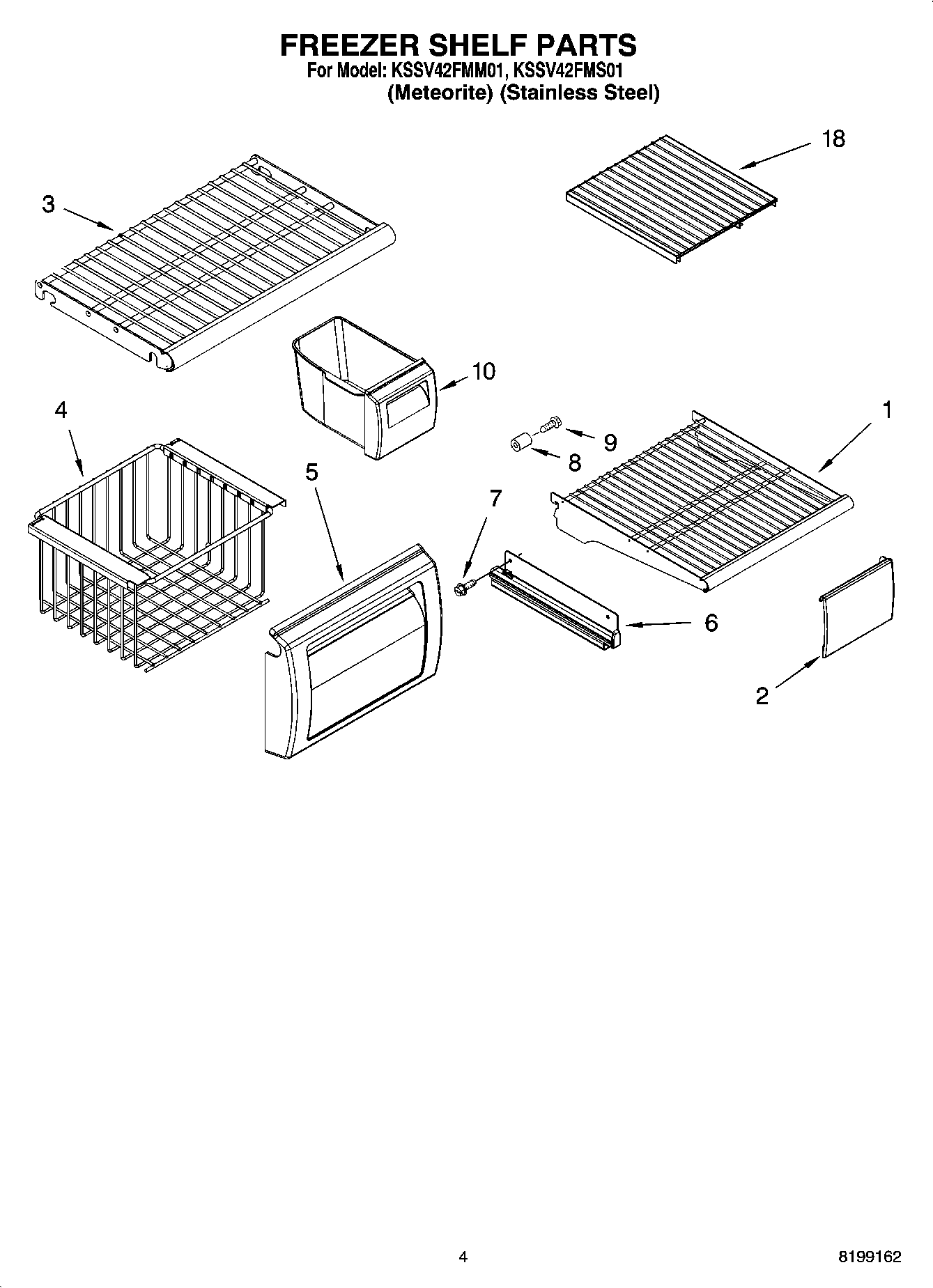 FREEZER SHELF PARTS
For Model: KSSV42FMM01, KSSV42FMS01
(Meteorite) (Stainless Steel)

18

3

10

4

1

9

8

5

7

6

2

4

8199162