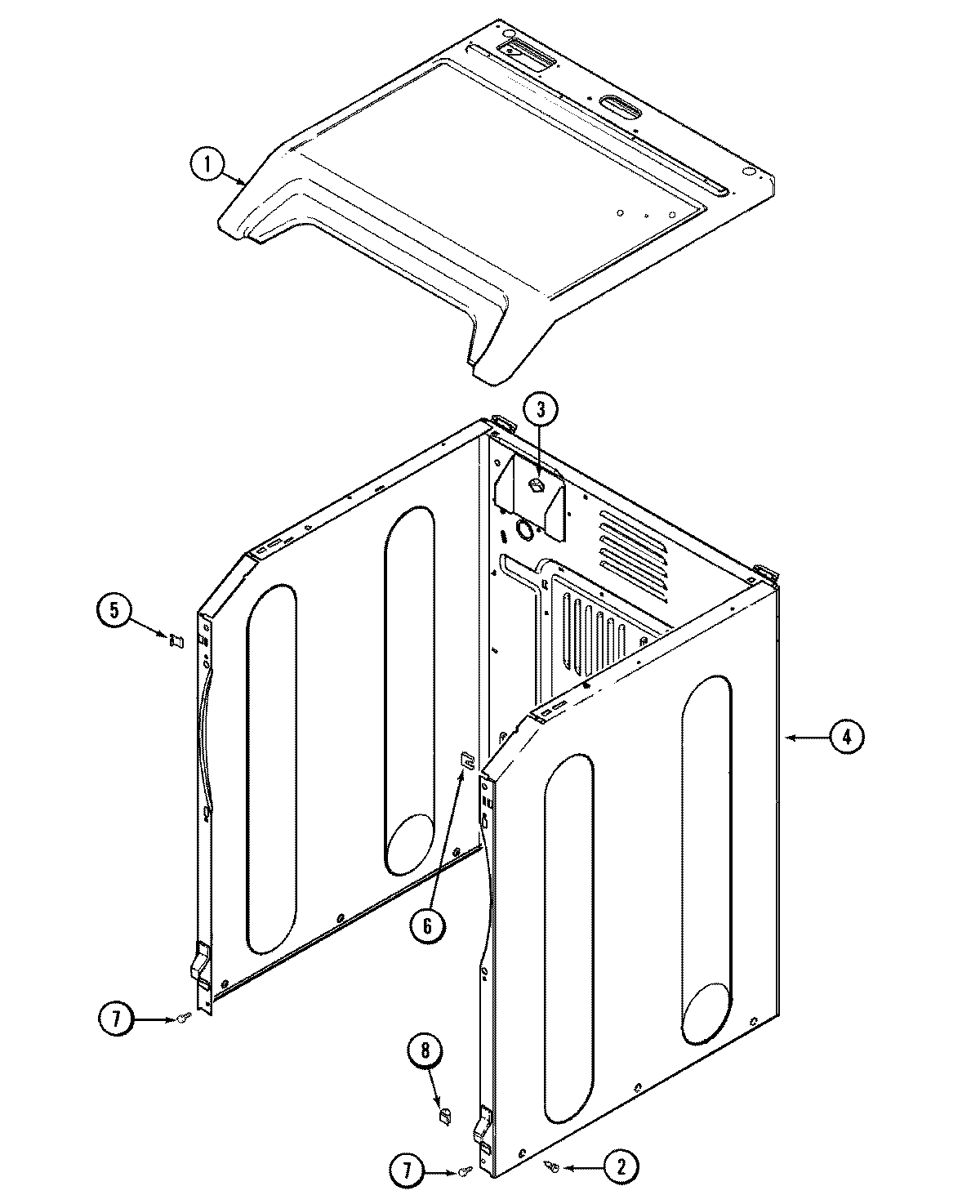 1
3
5
4
6
7
8
7
2