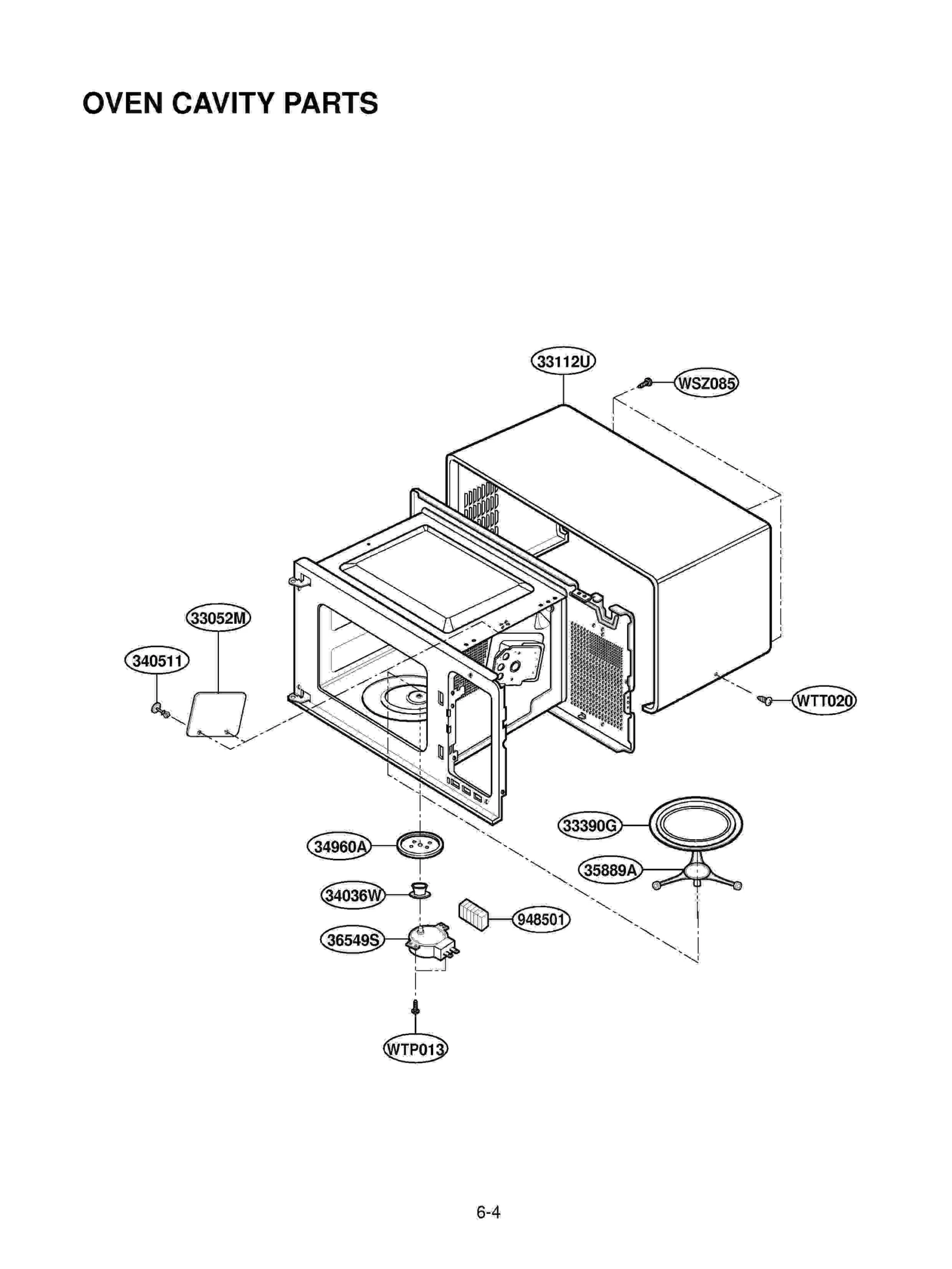 OVEN CAVITY PARTS

33112U

WSZ085

33052M

340511

WTT020

33390G

34960A

35889A

34036W

948501

36549S

WTP013

6-4