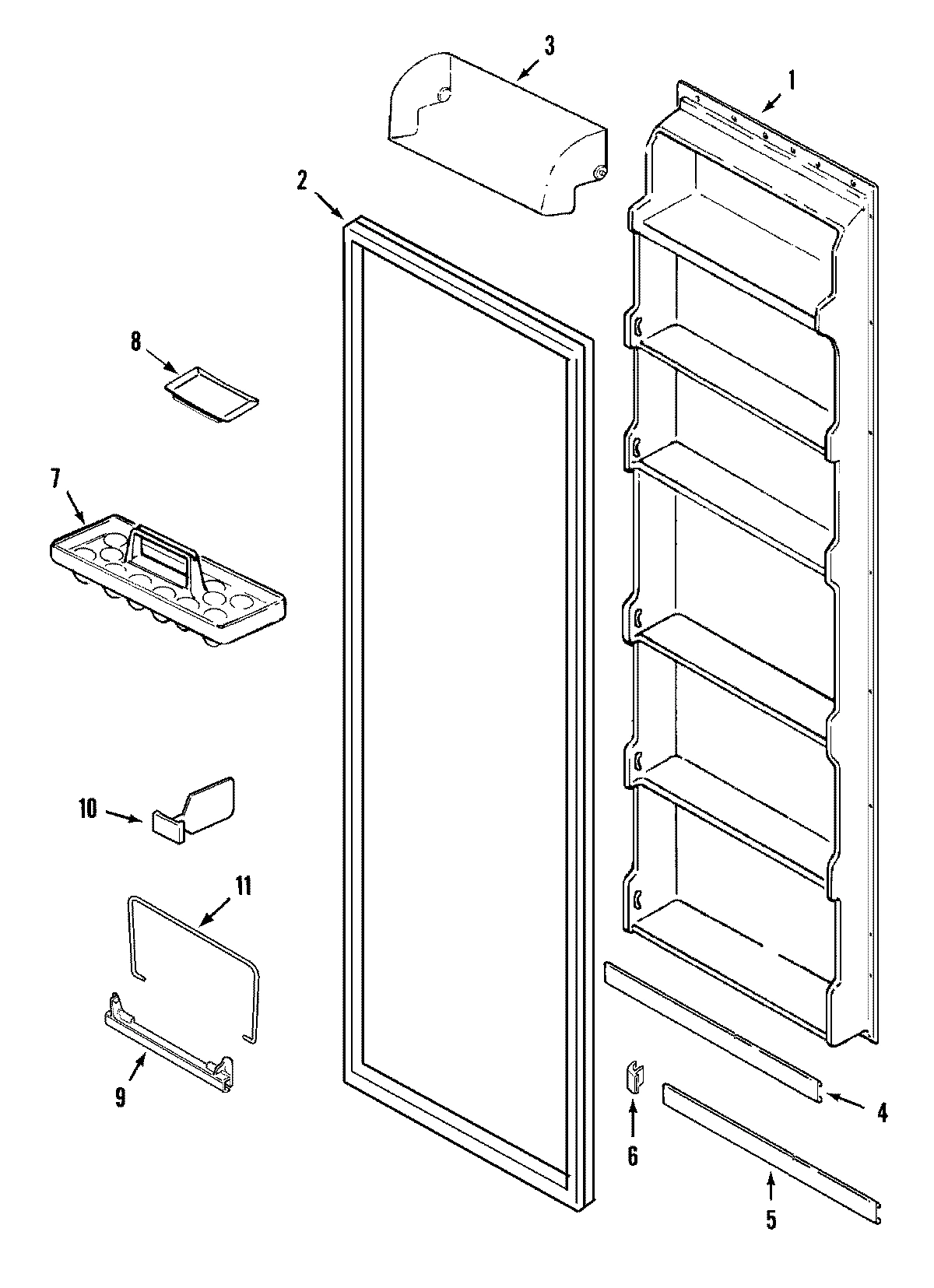 3
1
2
8
7
10
11
9
4
6
5