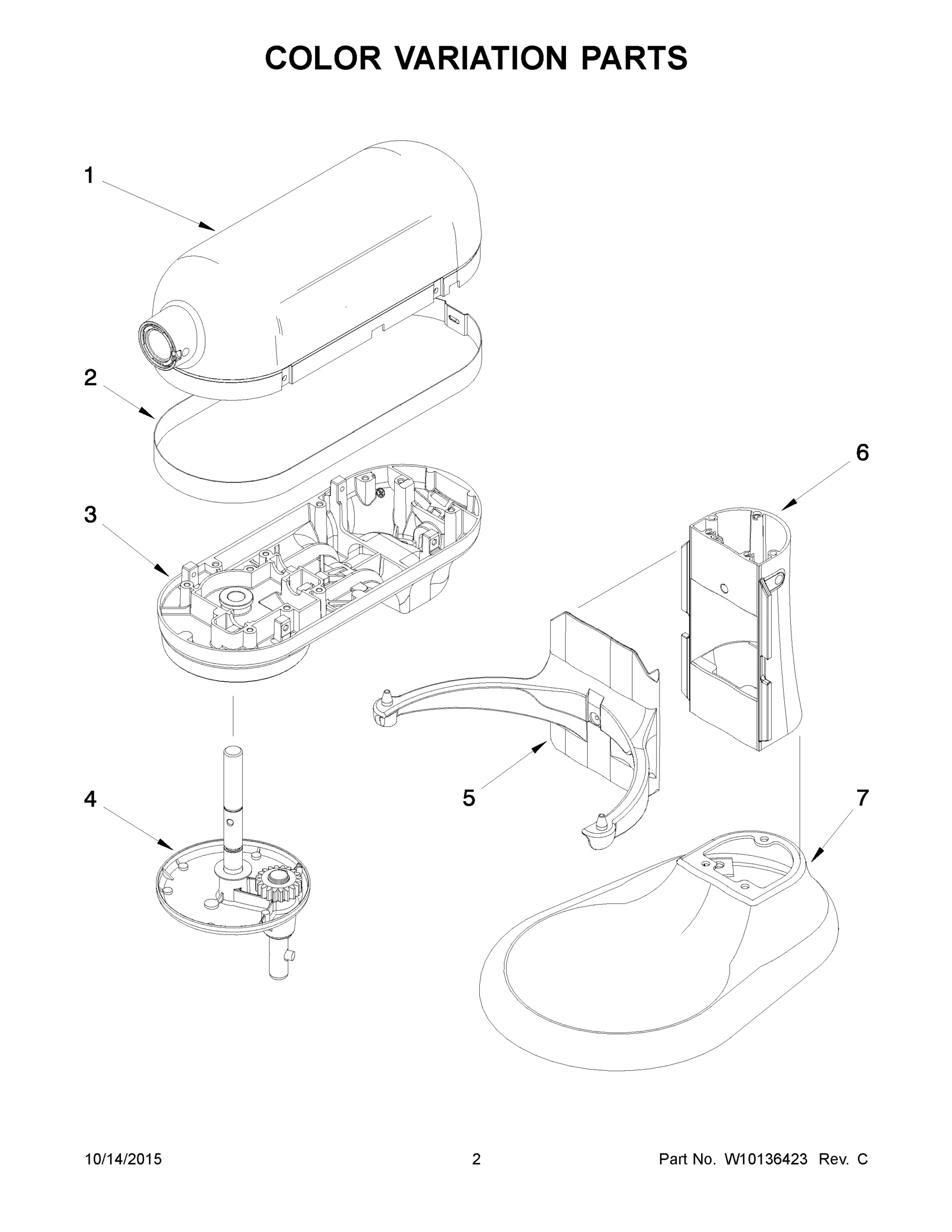 COLOR VARIATION PARTS

1

2

3

6

4

5

7

10/14/2015

2

Part No. W10136423 Rev. C