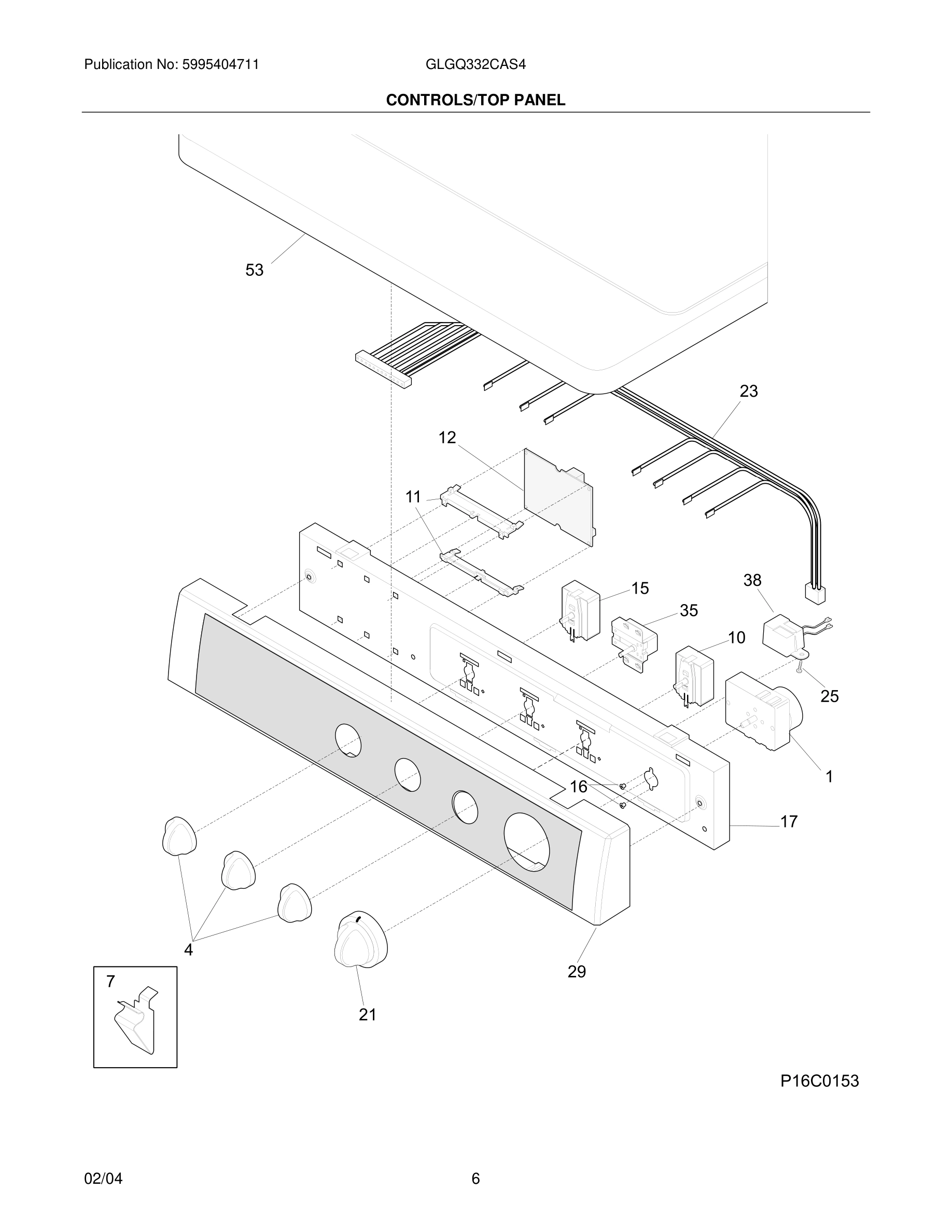 Publication No: 5995404711 GLGQ332CAS4

CONTROLS/TOP PANEL

53
23
12
11
15
38
35
10
25
1
16
17
4
29
7
21

P16C0153

02/04 6