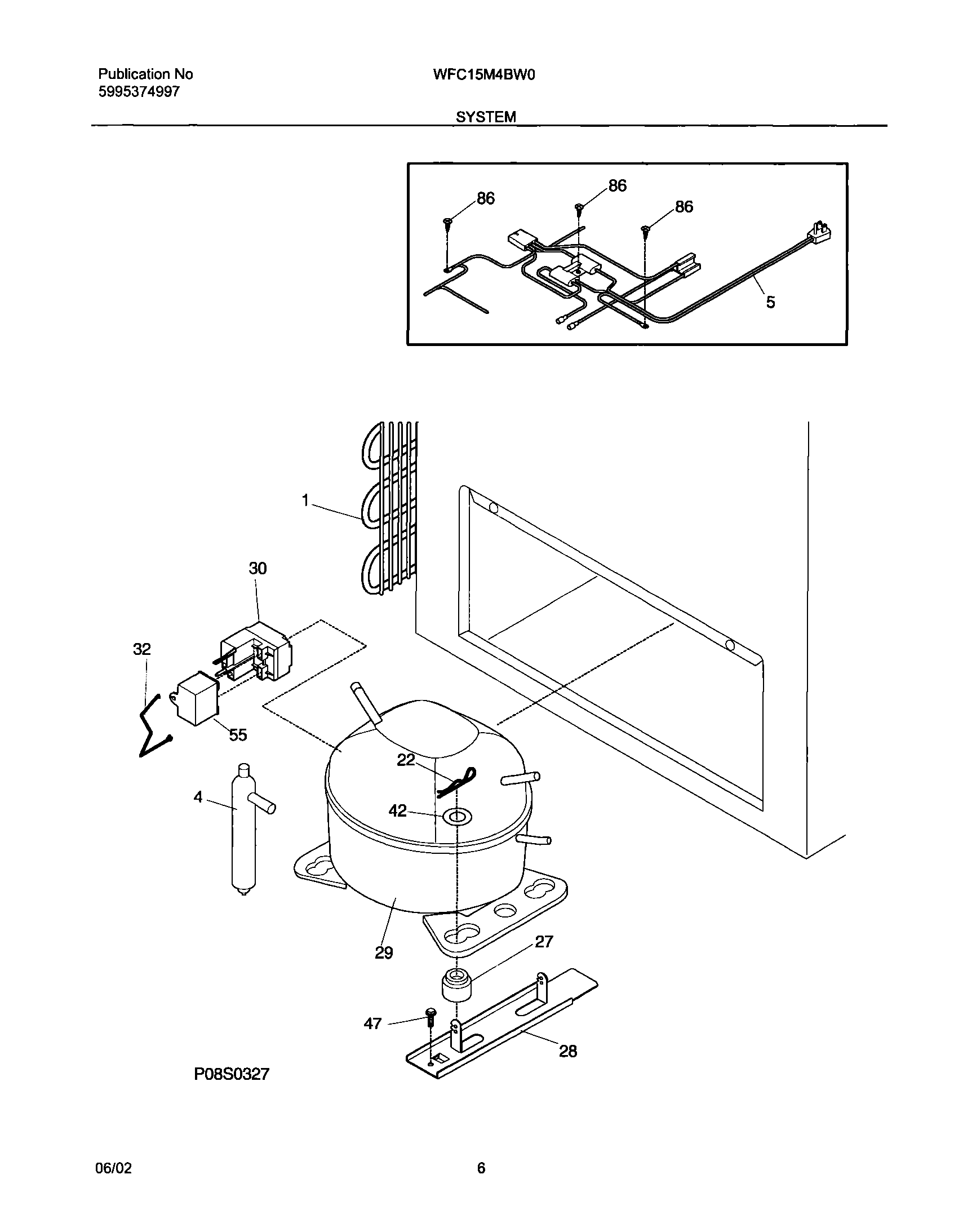 Publication No
5995374997

WFC15M4BW0

SYSTEM

86
86
86
5

1
30
32
55
22
4
42
29
27
47
28

P08S0327

06/02

6