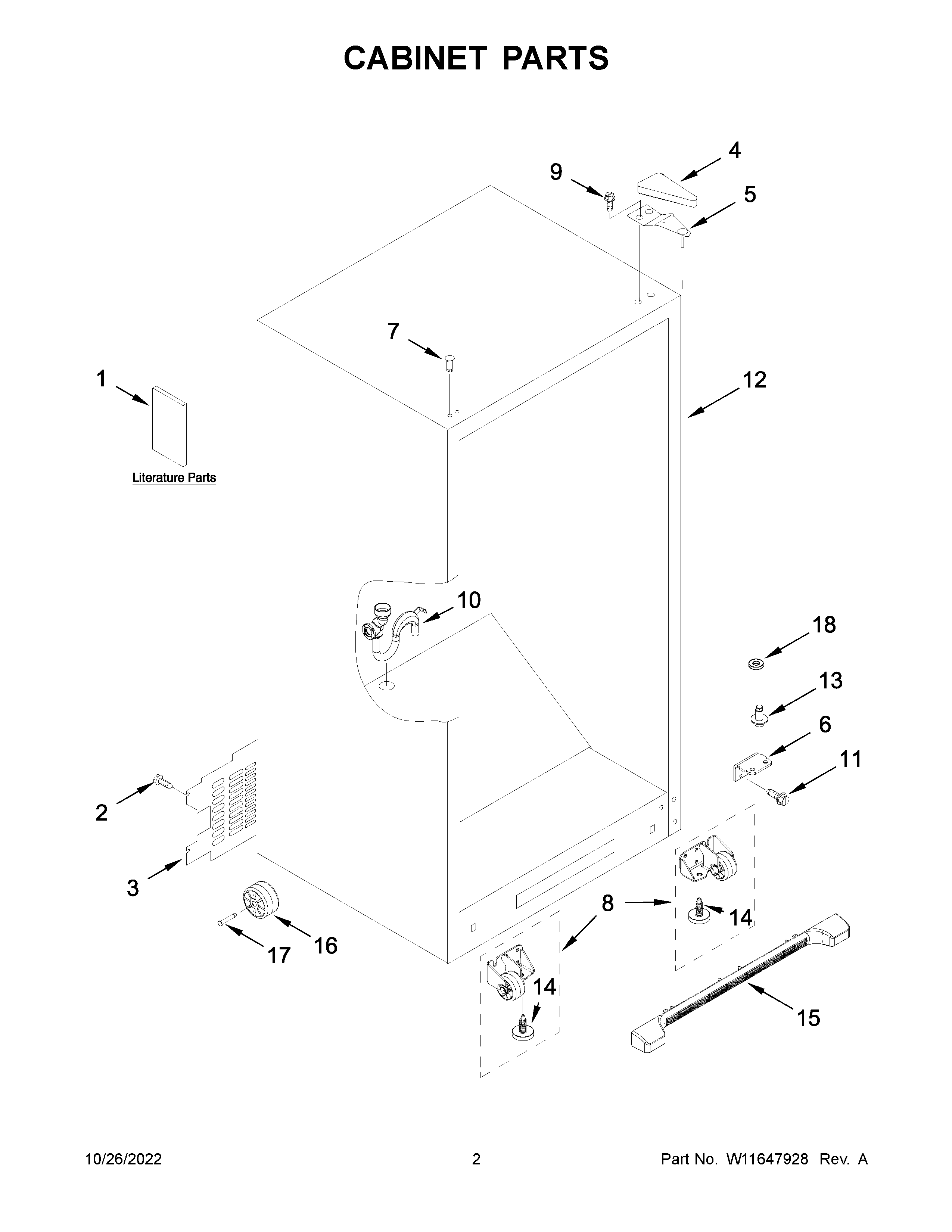 CABINET PARTS

4
9
5
7
1
12
Literature Parts
10
18
13
6
11
2
3
8
14
16
17
14
15

10/26/2022
2
Part No. W11647928 Rev. A