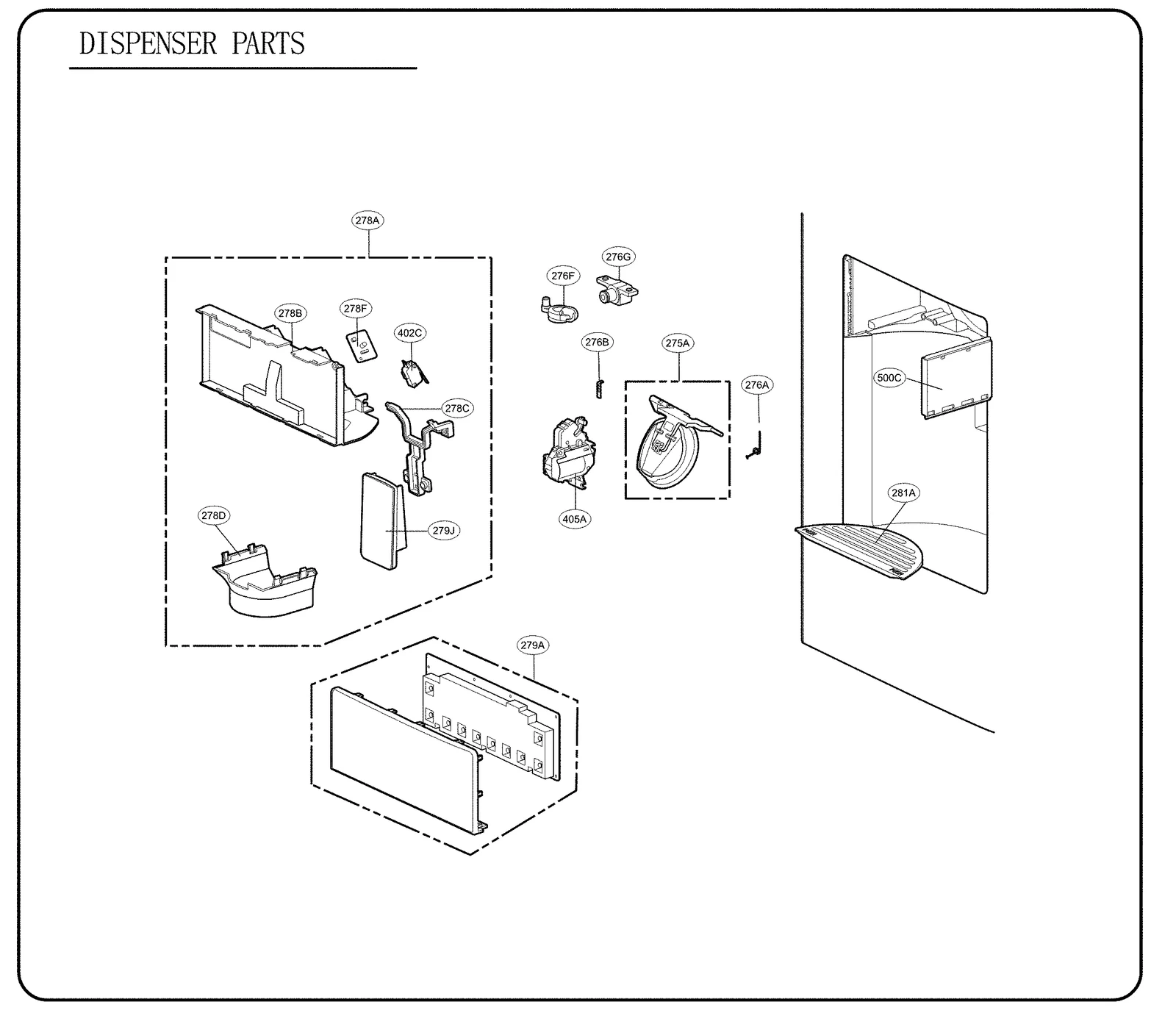 DISPENSER PARTS

278A
278B
278F
402C
278C
278D
279J
276F
276G
276B
275A
276A
405A
500C
281A
279A