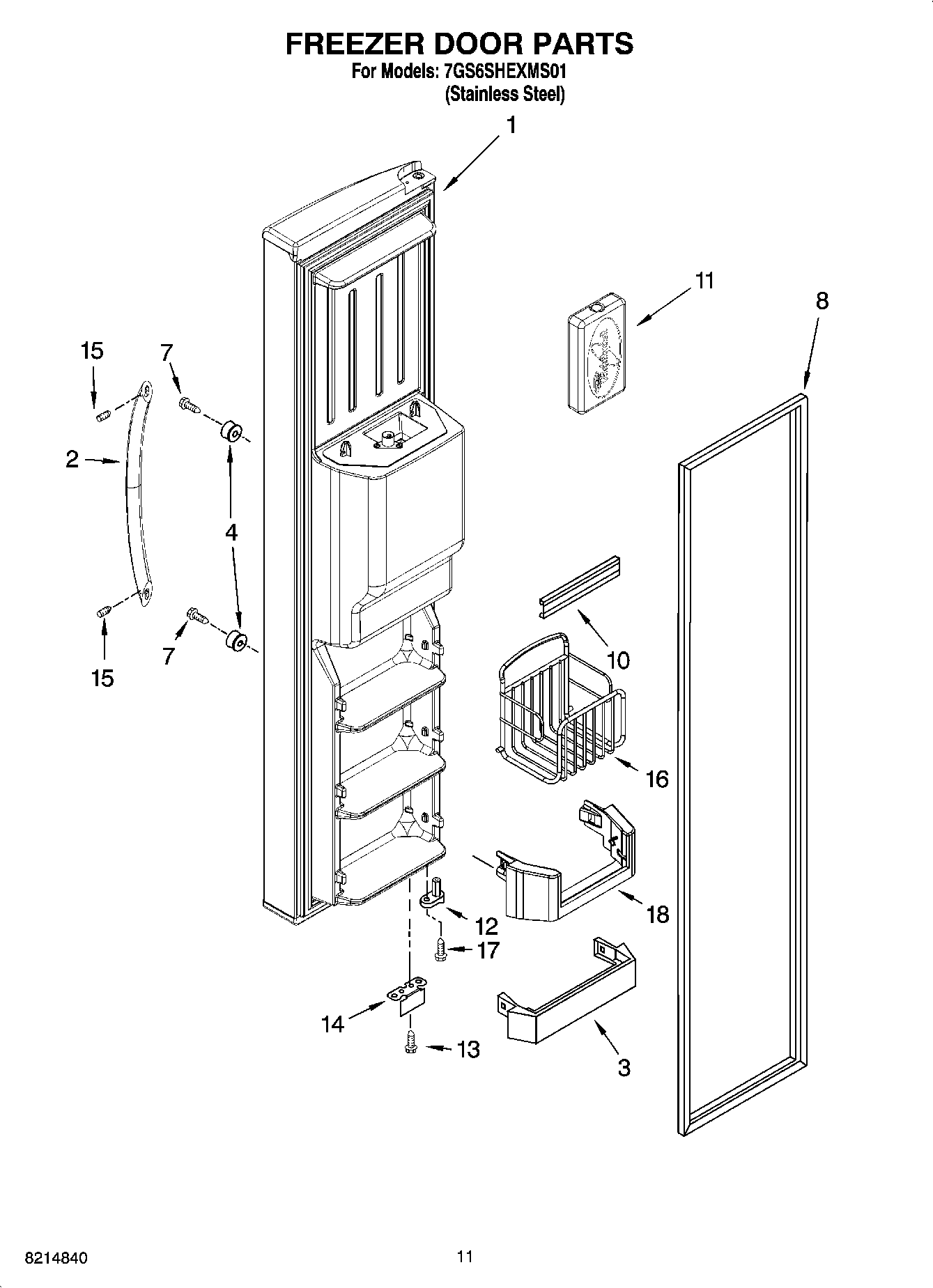 FREEZER DOOR PARTS
For Models: 7GS6SHEXMS01
(Stainless Steel)

1
11
8
15
7
2
4
7
15
10
16
18
12
17
14
13
3

8214840
11