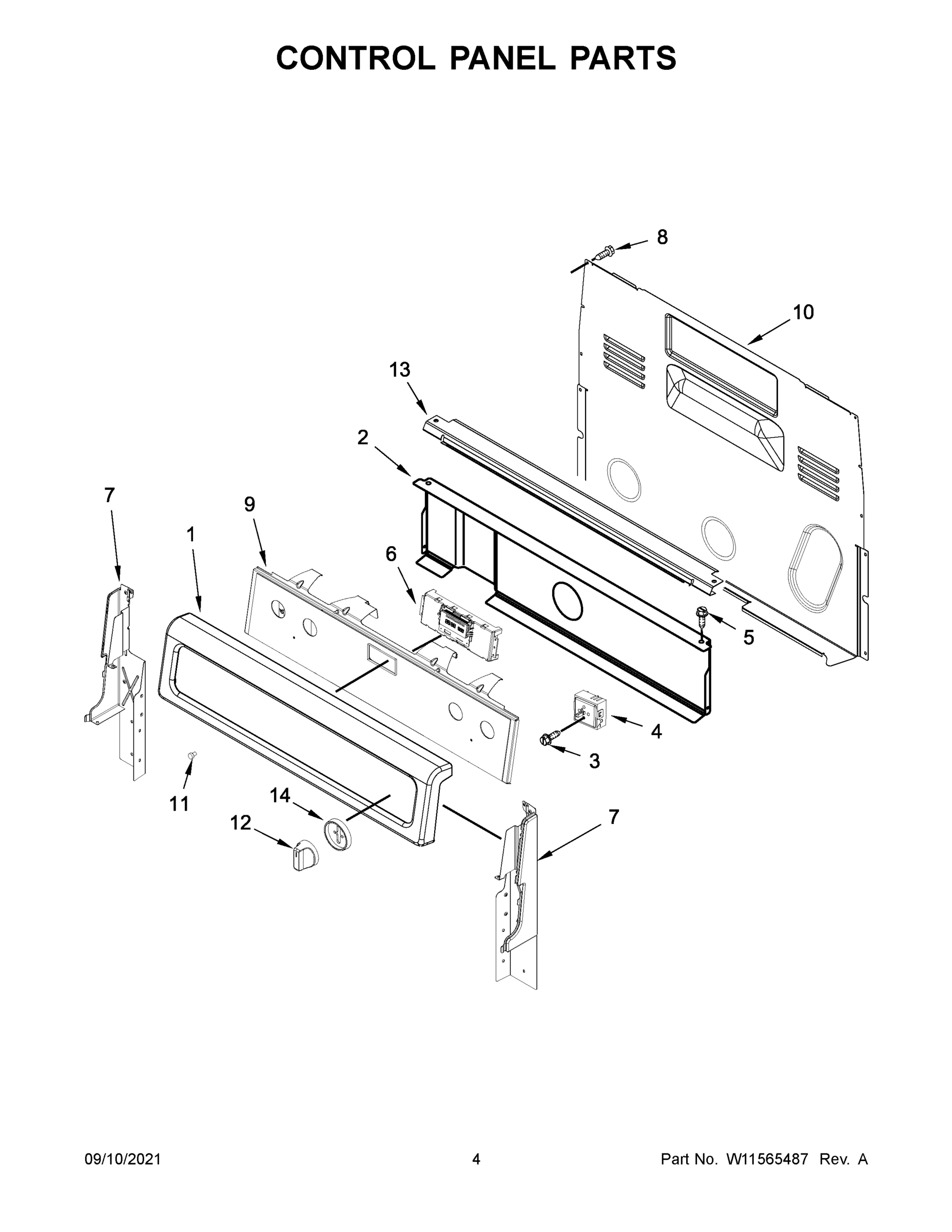 CONTROL PANEL PARTS

8

10

13

2

7

9

1

6

5

4

3

11

14

12

7

09/10/2021

4

Part No. W11565487 Rev. A