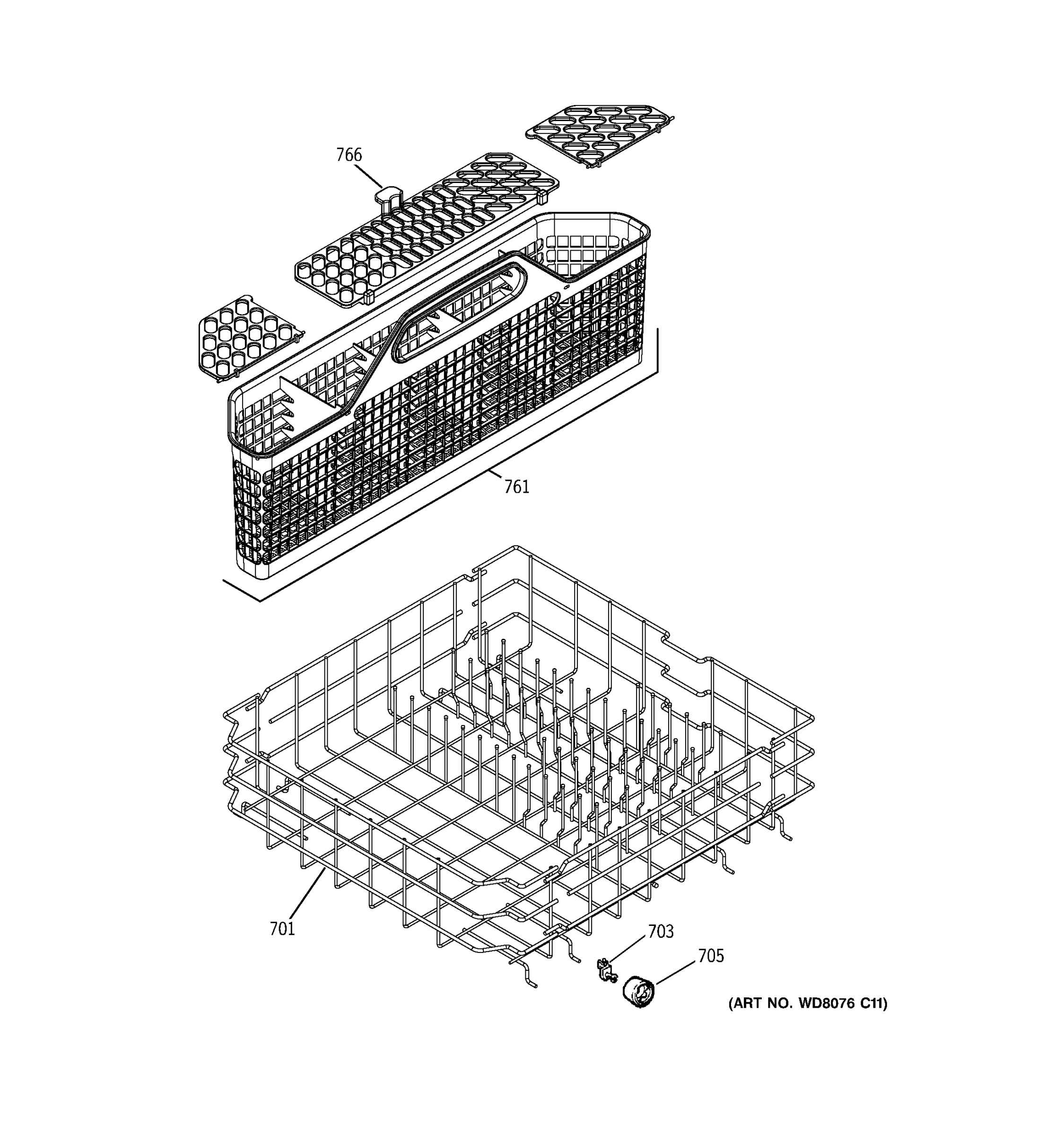 766

761

701

703

705

(ART NO. WD8076 C11)