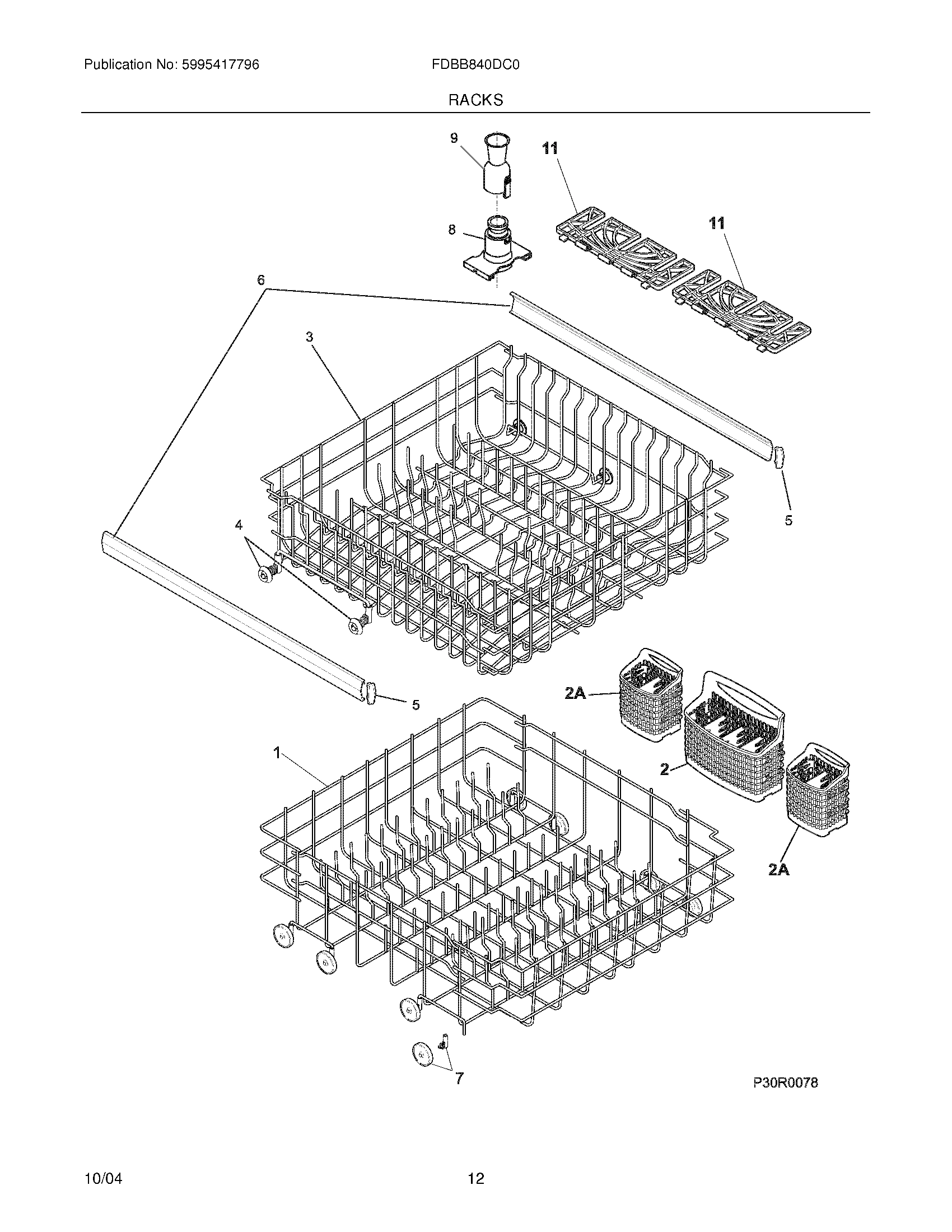 Publication No: 5995417796

FDBB840DC0

RACKS

9

11

8

11

6

3

5

4

5

2A

1

2

2A

7

P30R0078

10/04

12