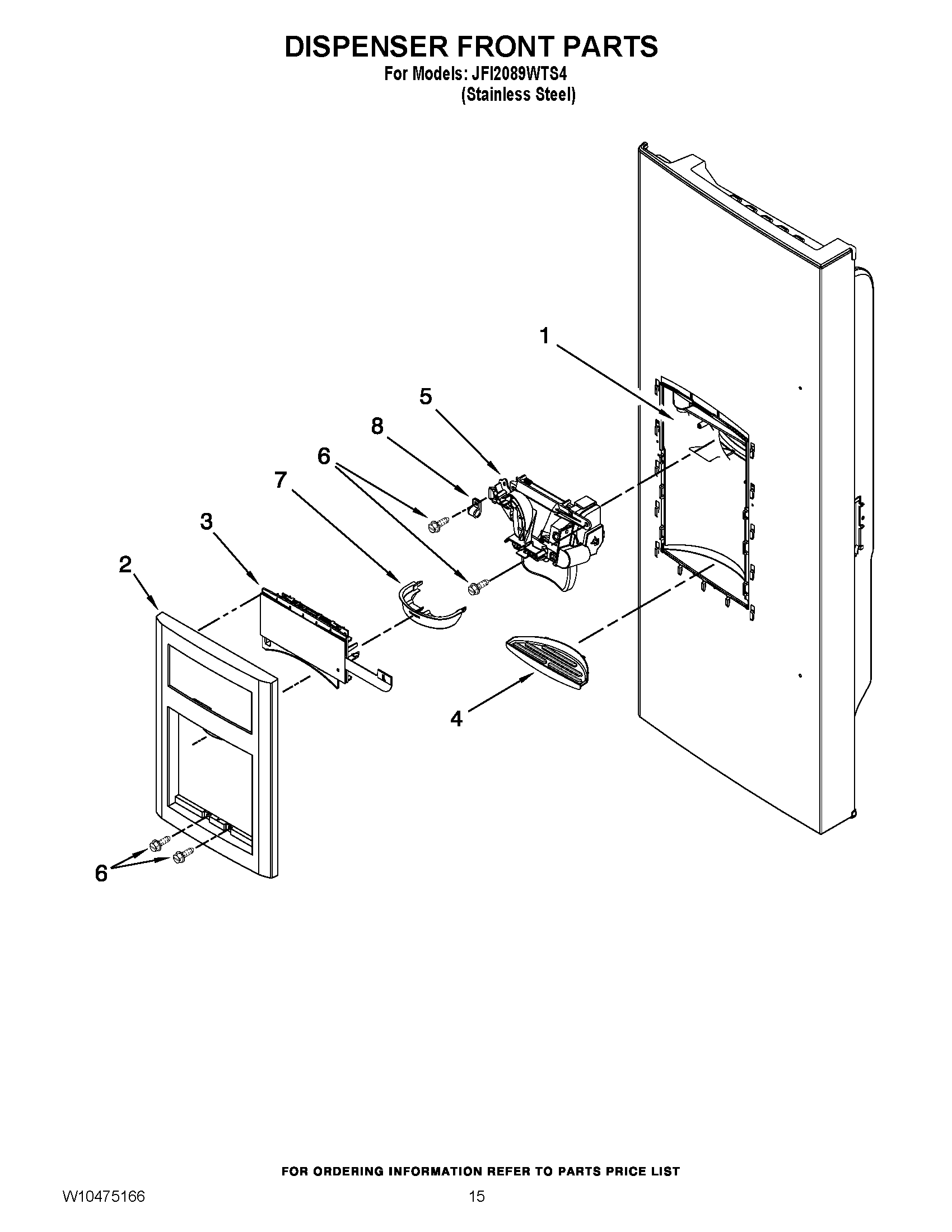 DISPENSER FRONT PARTS

For Models: JFI2089WTS4
(Stainless Steel)

1
5
8
6
7
3
2
4
6

FOR ORDERING INFORMATION REFER TO PARTS PRICE LIST

W10475166

15