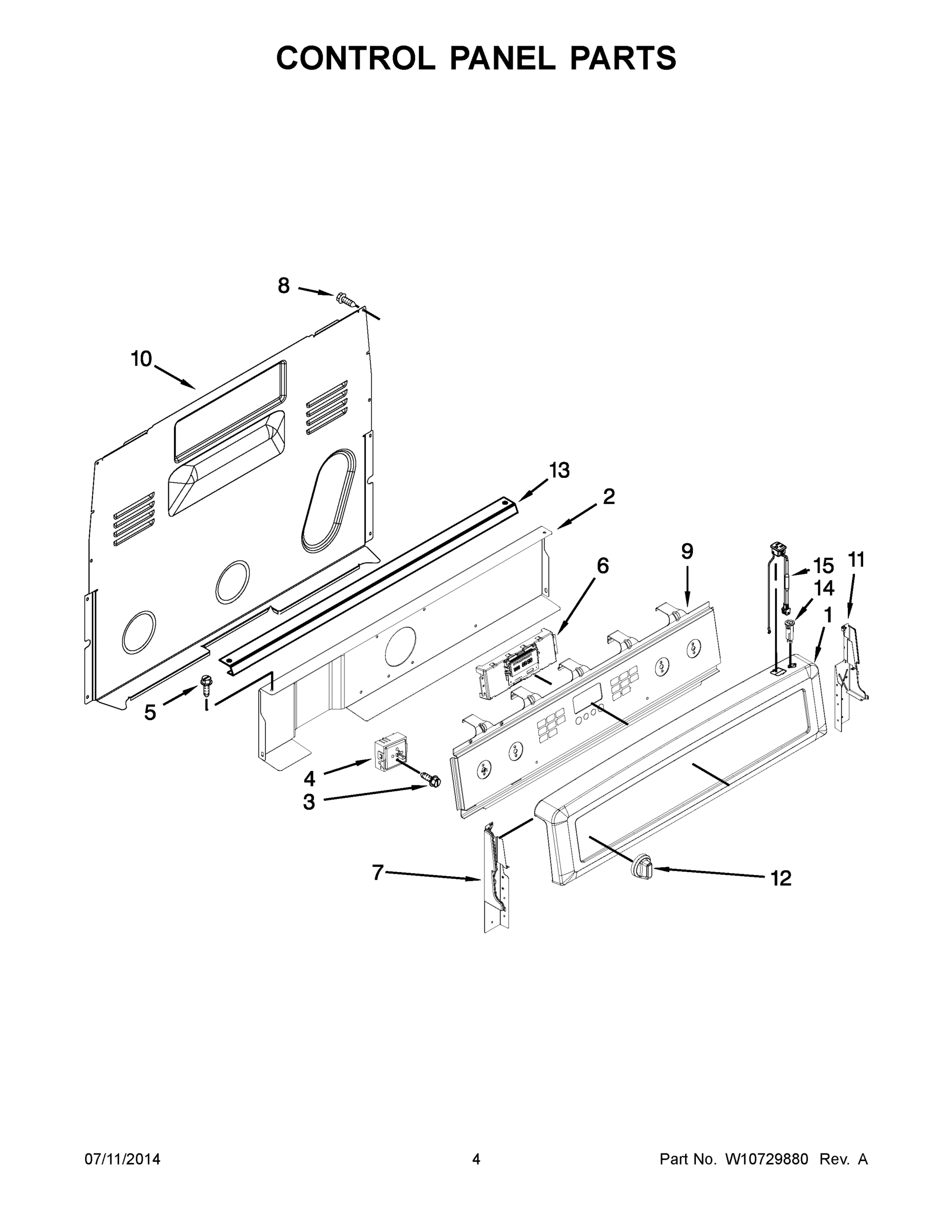 CONTROL PANEL PARTS

8

10

13

2

9

6

15

11

14

1

5

4

3

7

12

07/11/2014

4

Part No. W10729880 Rev. A