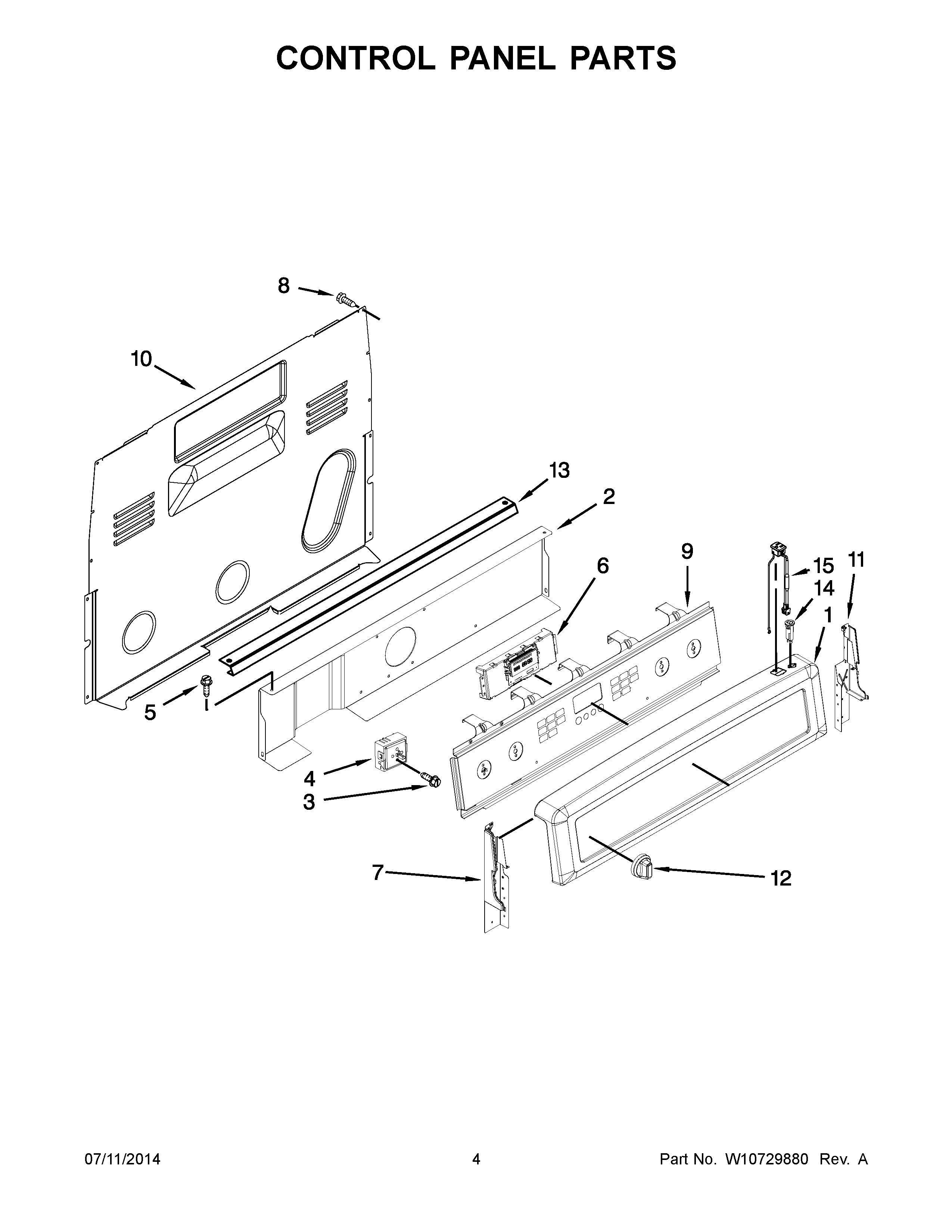 CONTROL PANEL PARTS

8

10

13

2

9

6

15

11

14

1

5

4

3

7

12

07/11/2014

4

Part No. W10729880 Rev. A