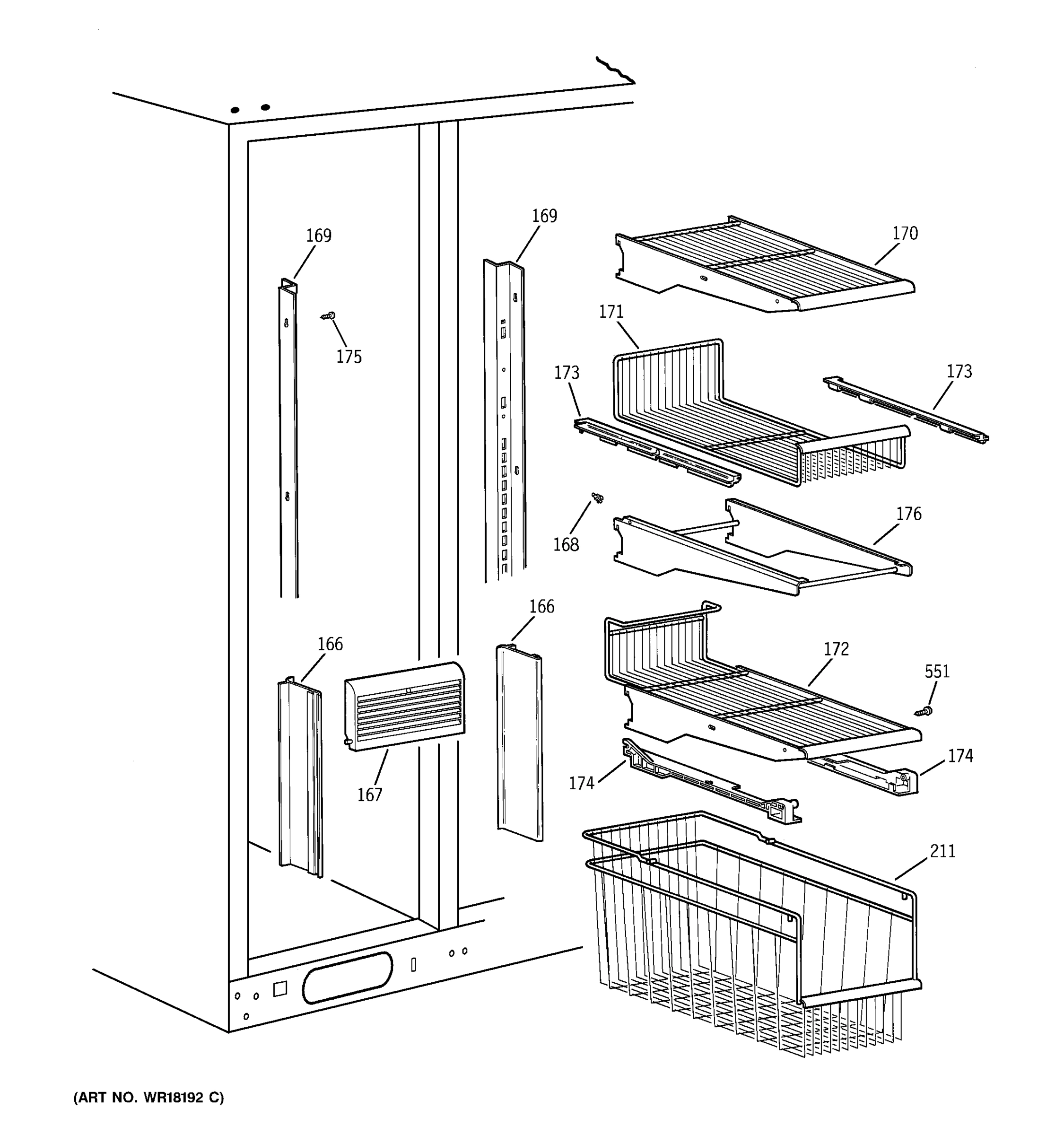 169
169
170
175
171
173
173
168
176
166
166
172
551
167
174
174
211

(ART NO. WR18192 C)