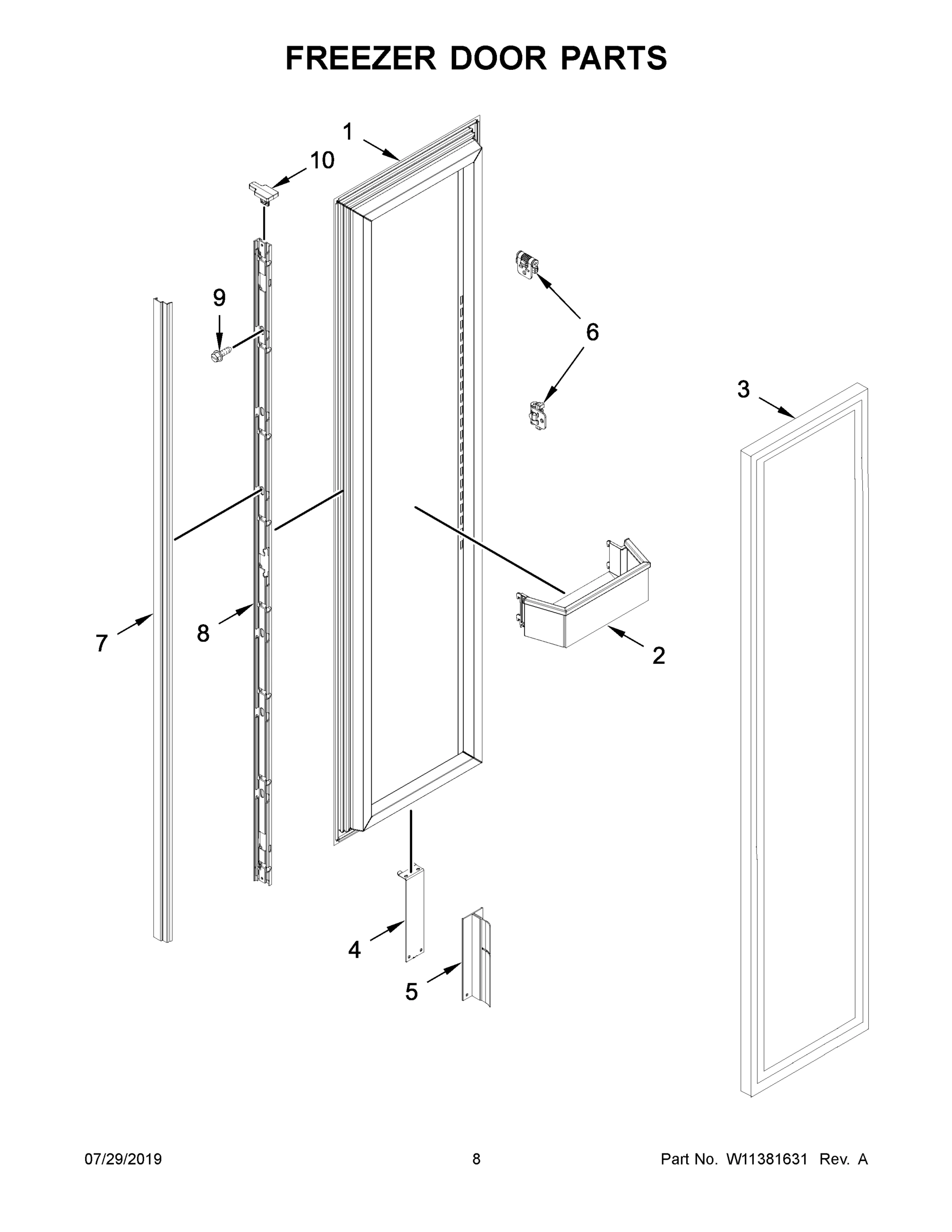 FREEZER DOOR PARTS

1
10
9
6
3
7
8
2
4
5

07/29/2019
8
Part No. W11381631 Rev. A