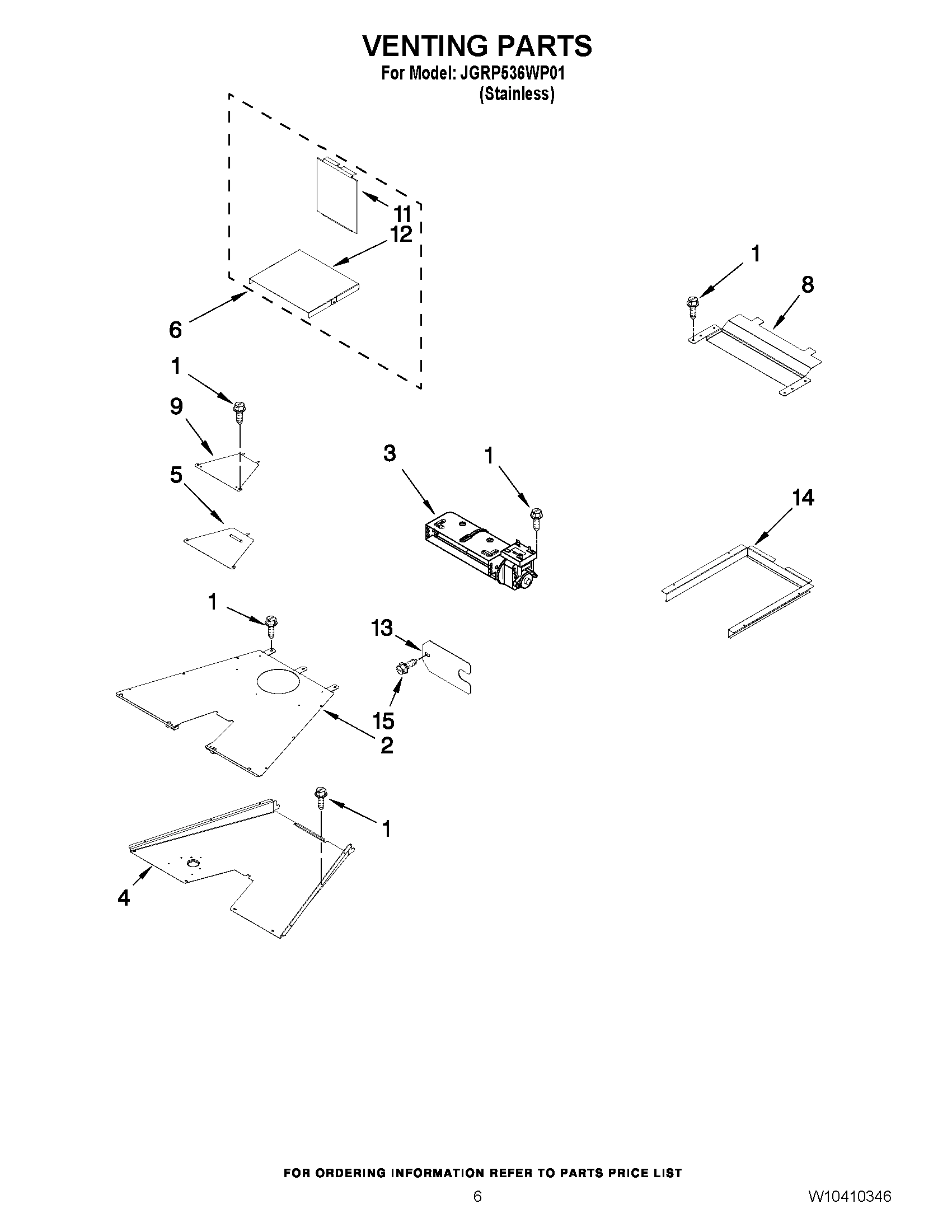 VENTING PARTS
For Model: JGRP536WP01
(Stainless)

11
12
6
1
8
1
9
5
3
1
14
1
13
15
2
1
4

FOR ORDERING INFORMATION REFER TO PARTS PRICE LIST
6
W10410346