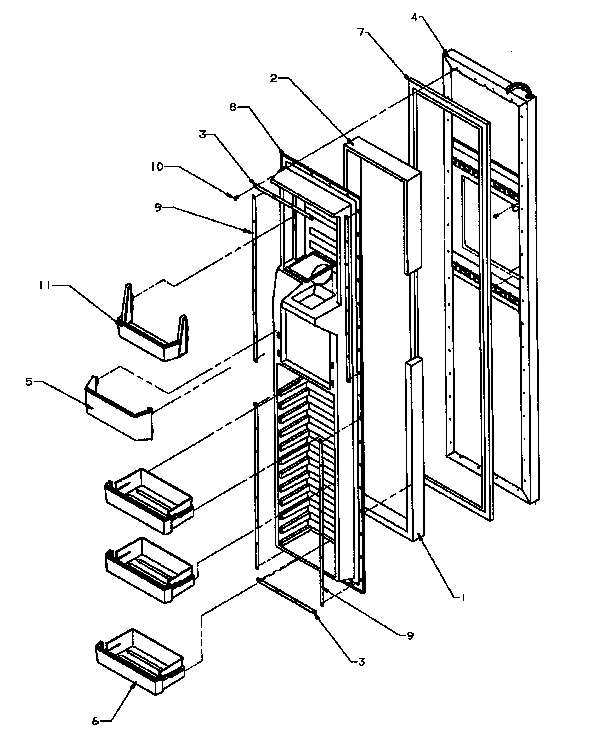 4
7
2
8
3
10
9
11
5
1
9
3
6