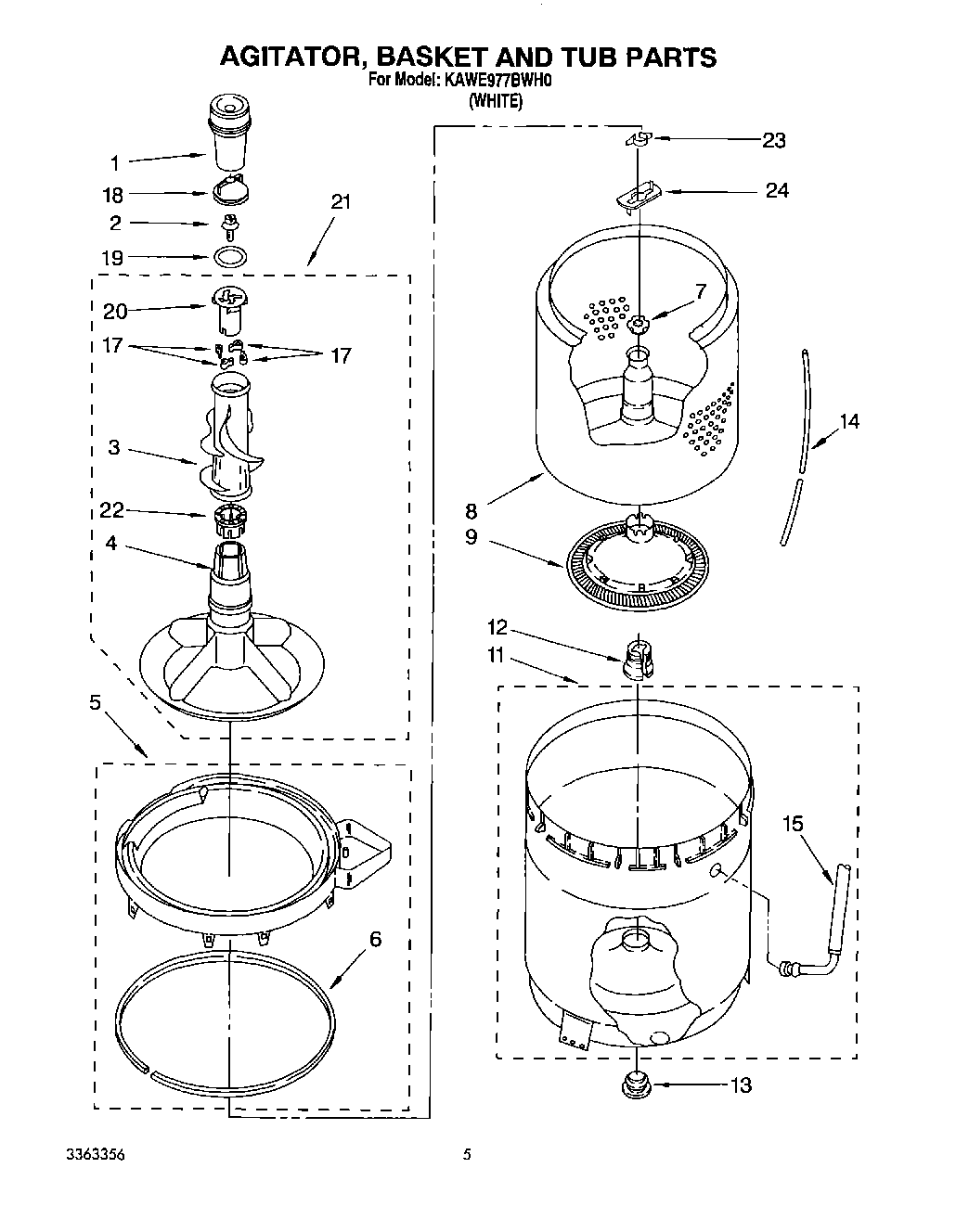 AGITATOR, BASKET AND TUB PARTS
For Model: KAWE977BWH0
(WHITE)

1
18
2
19
21
20
17
17
3
22
4
5
6
23
24
7
14
8
9
12
11
15
13

3363356
5