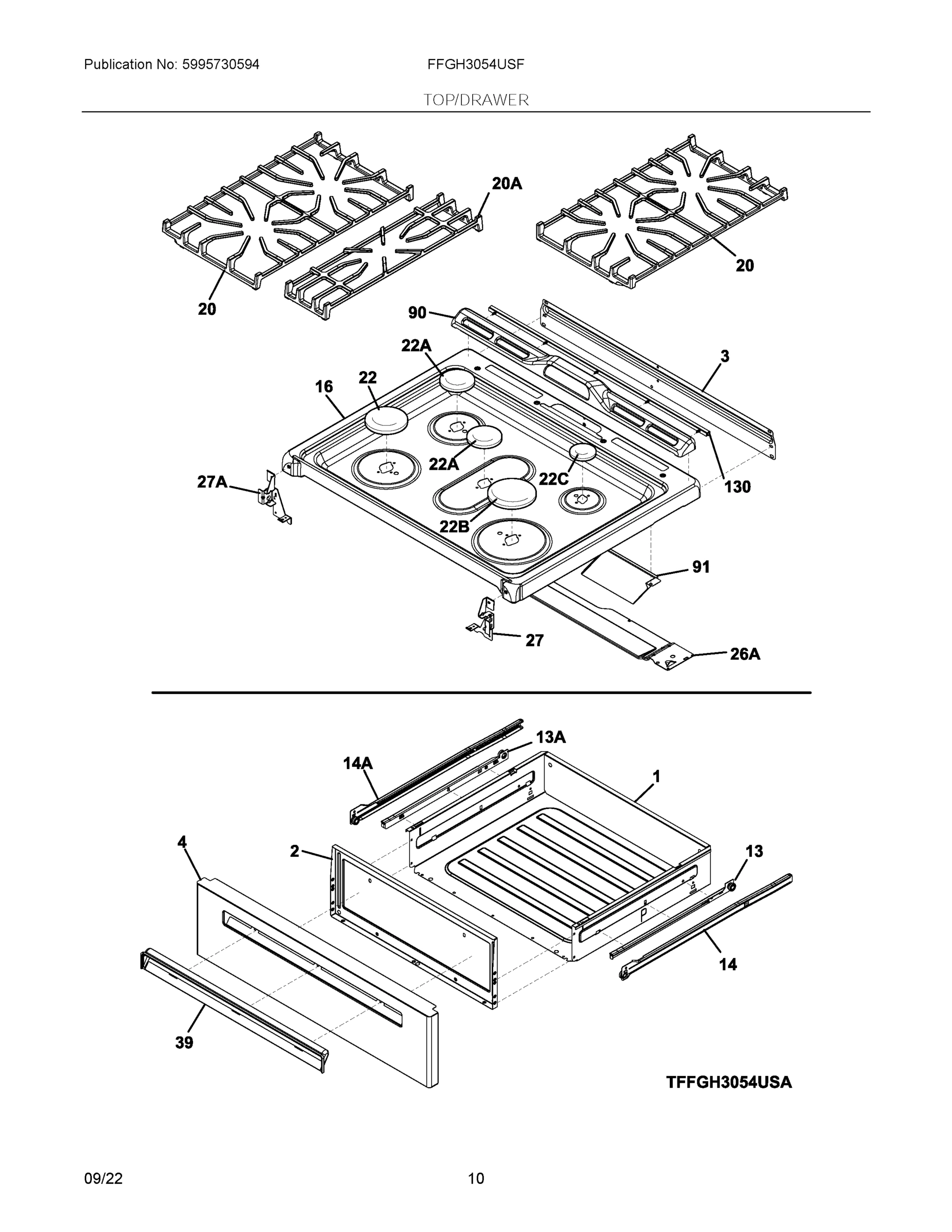 Publication No: 5995730594
FFGH3054USF
TOP/DRAWER

20A
20
20
90
22A
3
16
22
22A
22C
27A
130
22B
91
27
26A

13A
14A
1
4
2
13
14
39
TFFGH3054USA

09/22
10