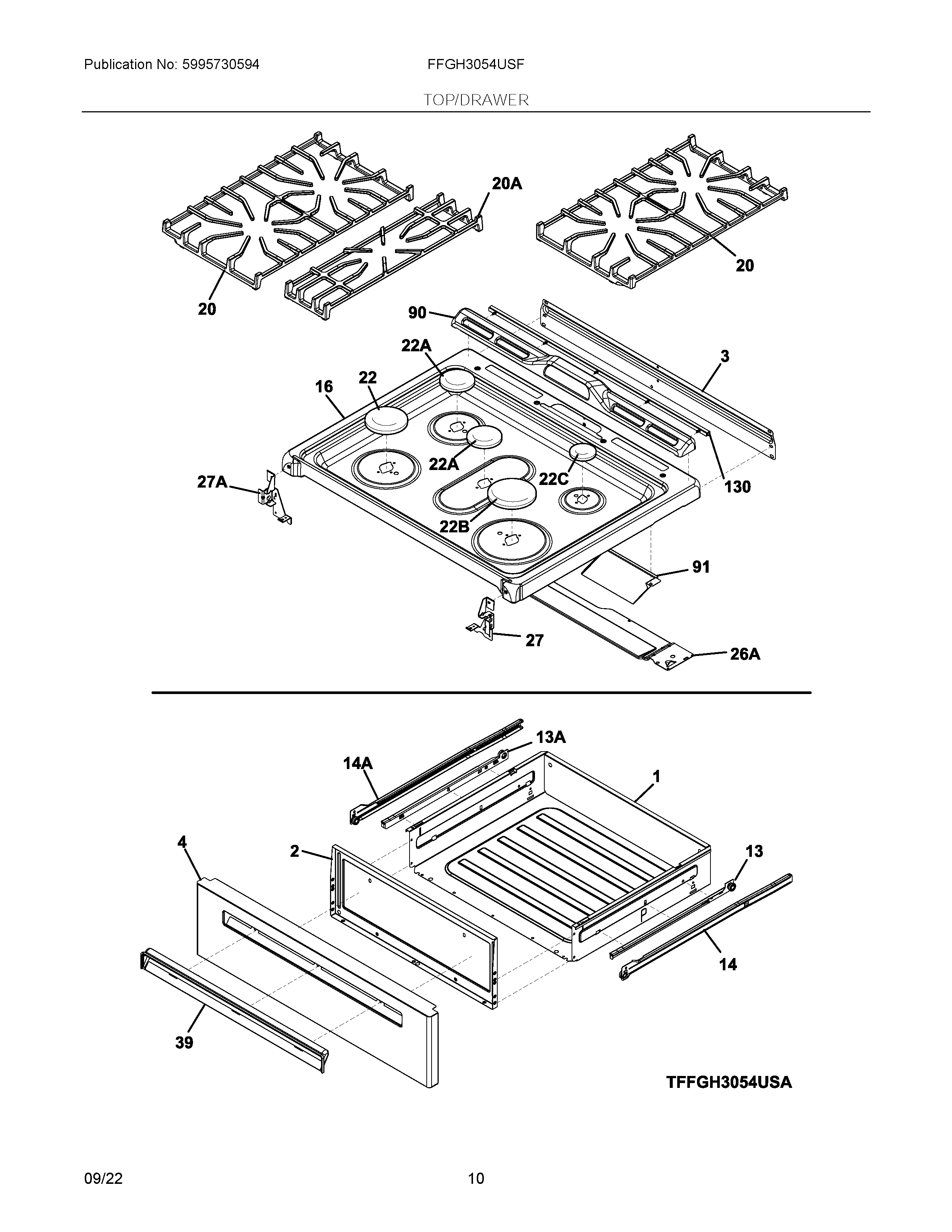 Publication No: 5995730594

FFGH3054USF

TOP/DRAWER

20A

20

20

90

22A

3

16

22

22A

22C

27A

130

22B

91

27

26A

13A

14A

1

4

2

13

14

39

TFFGH3054USA

09/22

10