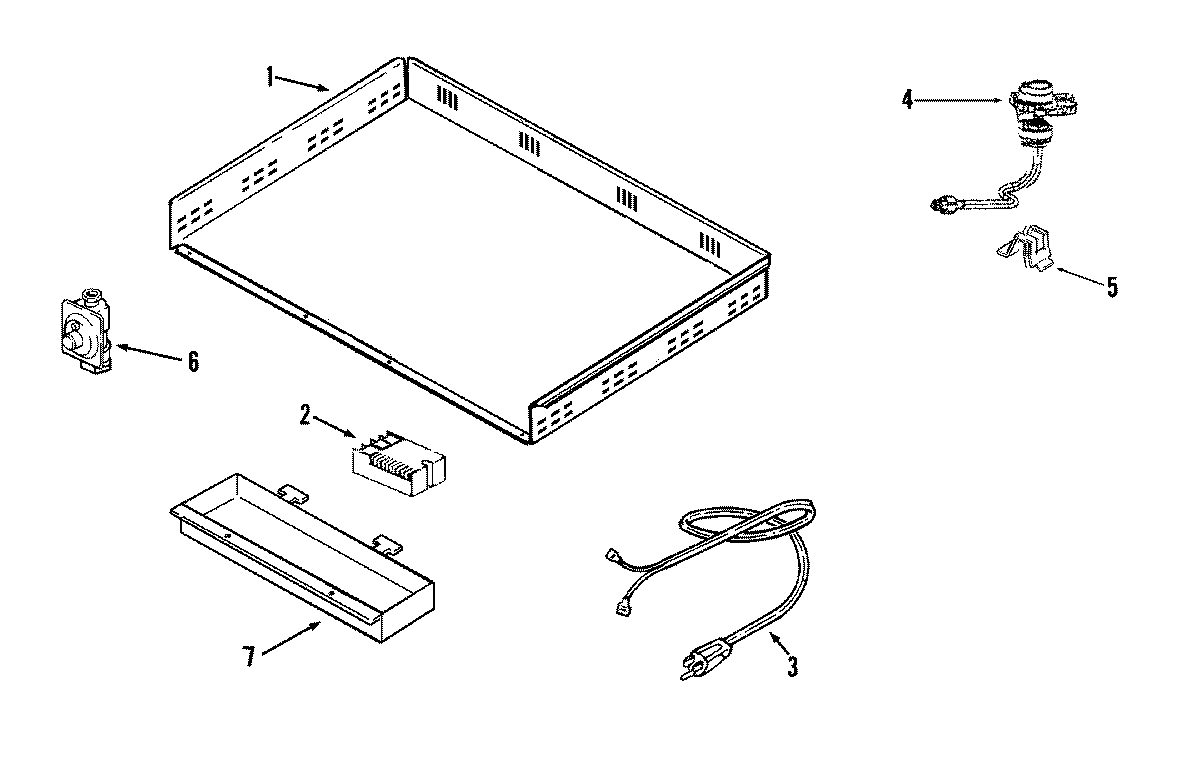 1
4
5
6
2
7
3