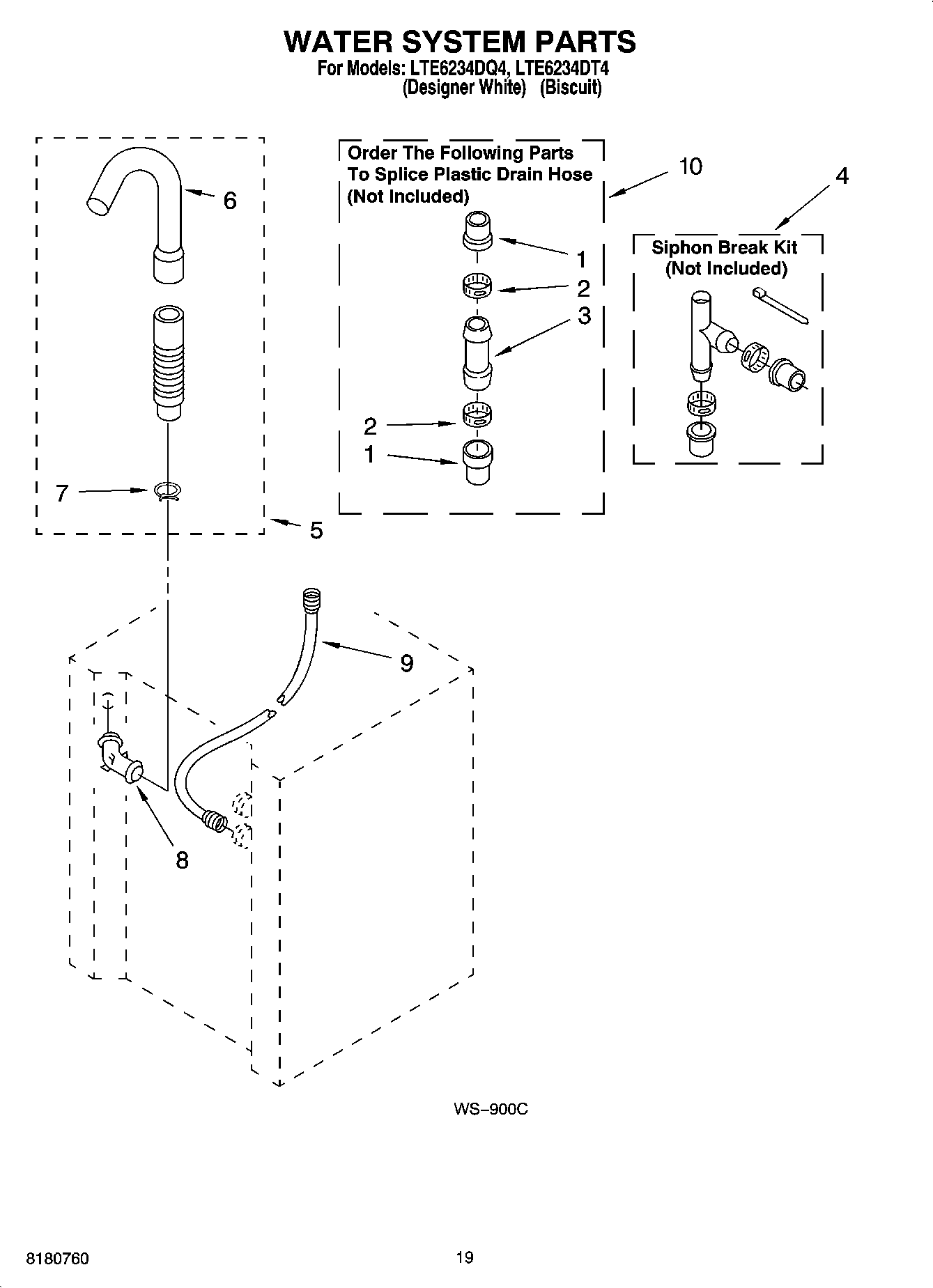 WATER SYSTEM PARTS
For Models: LTE6234DQ4, LTE6234DT4
(Designer White) (Biscuit)

6

7

5

Order The Following Parts To Splice Plastic Drain Hose (Not Included)

10

1
2
3
2
1

4

Siphon Break Kit (Not Included)

9

8

WS–900C

8180760

19