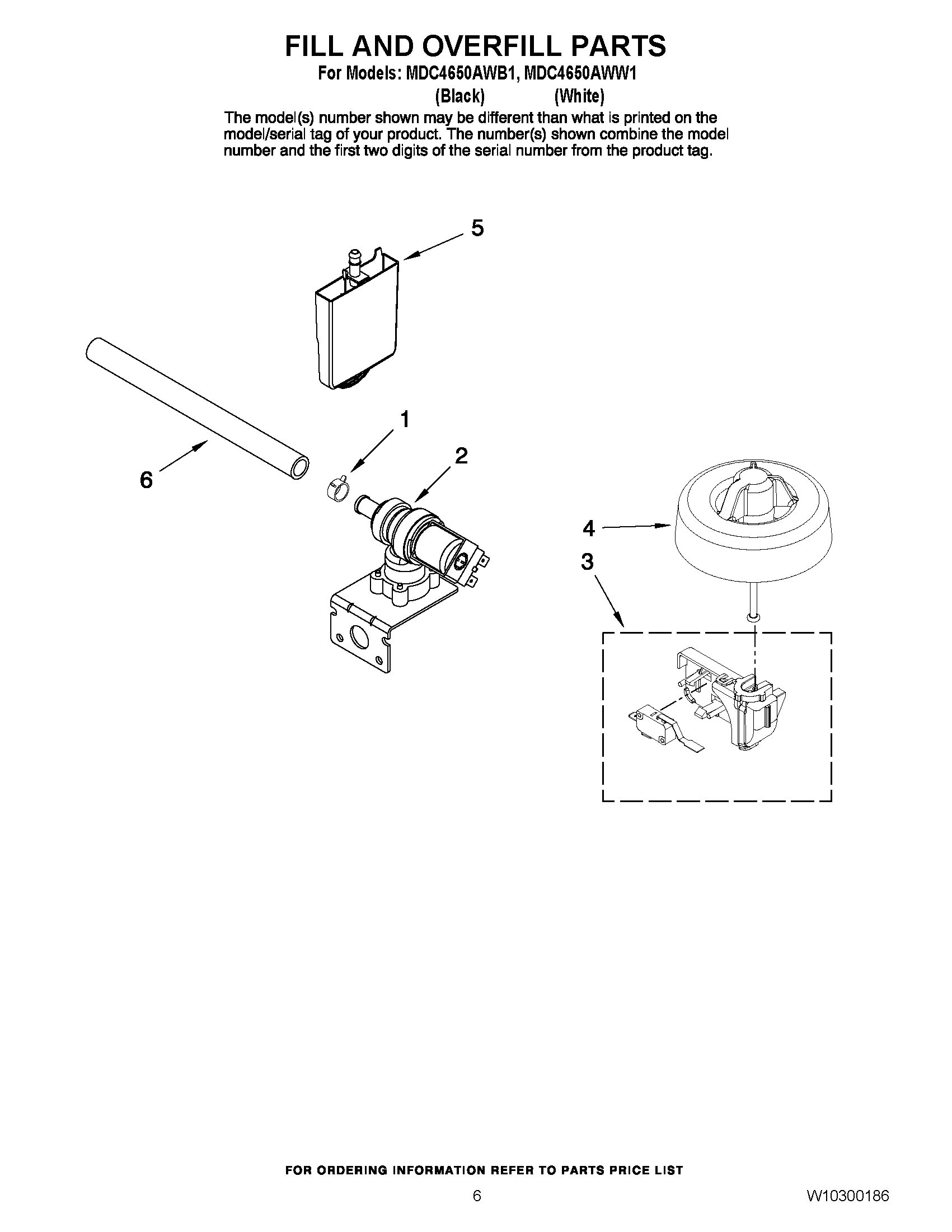 FILL AND OVERFILL PARTS

For Models: MDC4650AWB1, MDC4650AWW1
(Black) (White)

The model(s) number shown may be different than what is printed on the model/serial tag of your product. The number(s) shown combine the model number and the first two digits of the serial number from the product tag.

5

1

2

6

4

3

FOR ORDERING INFORMATION REFER TO PARTS PRICE LIST

6

W10300186