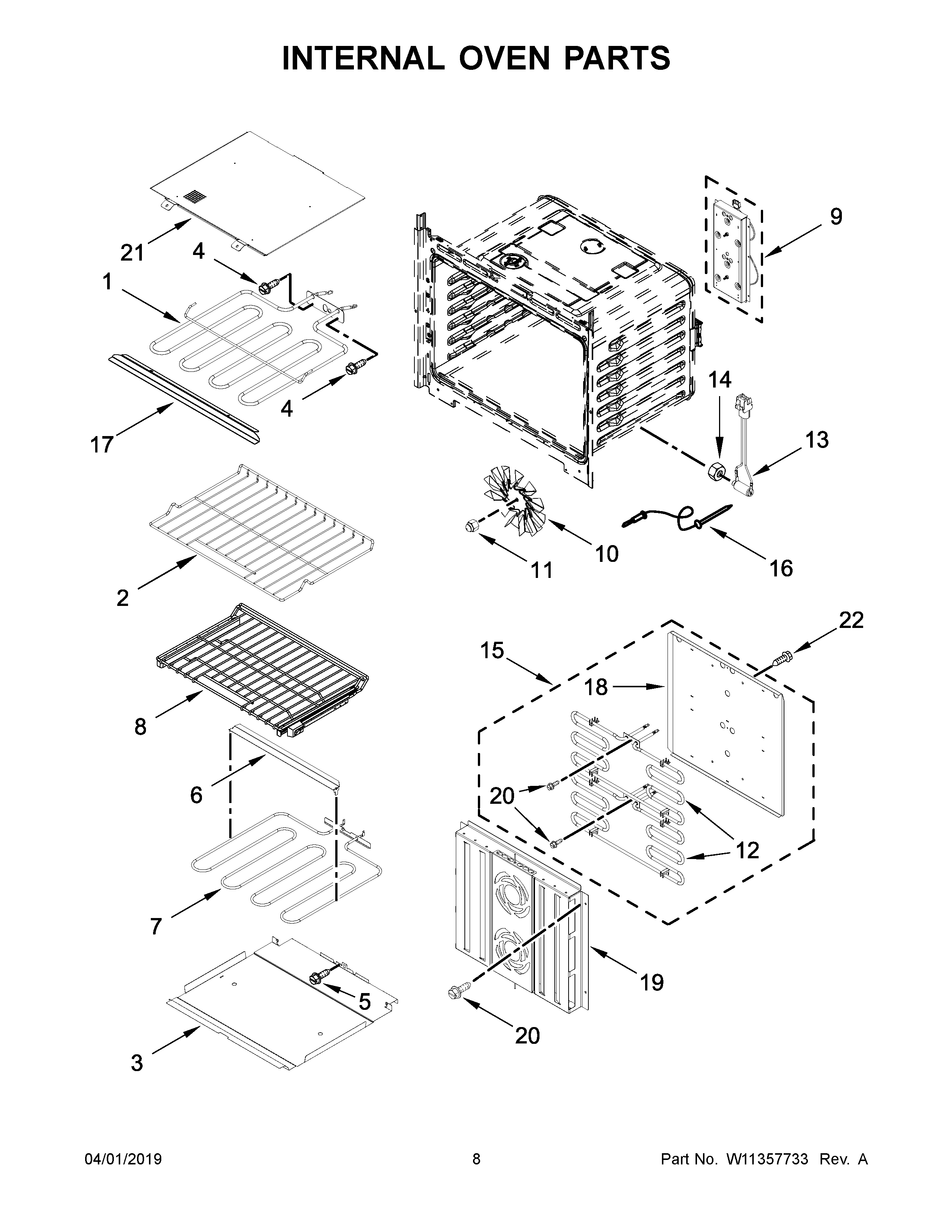 INTERNAL OVEN PARTS

21
4
1
4
17
2
8
6
7
5
3
9
14
13
10
11
16
22
15
18
20
12
19
20

04/01/2019 8 Part No. W11357733 Rev. A