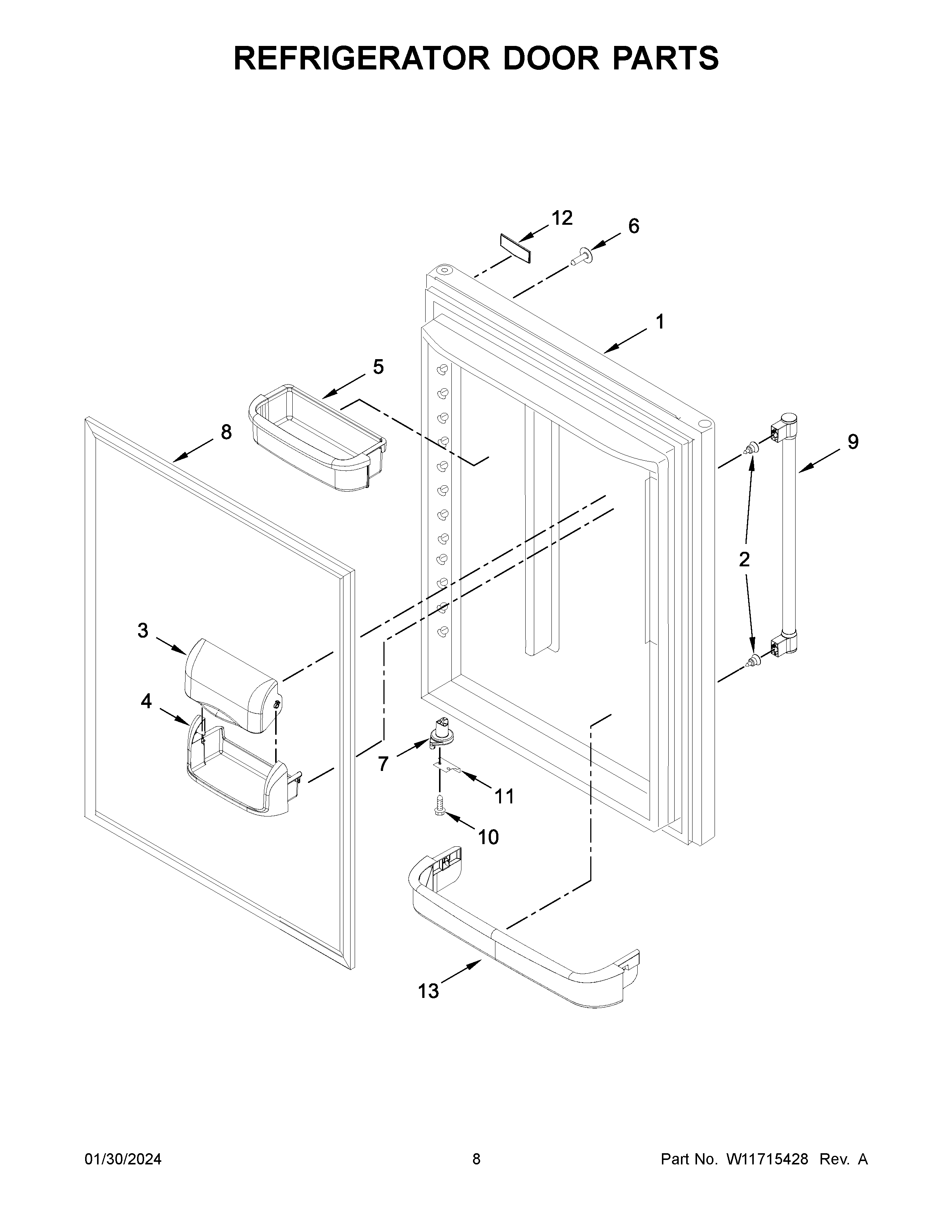 REFRIGERATOR DOOR PARTS

12
6
1
5
8
9
2
3
4
7
11
10
13

01/30/2024
8
Part No. W11715428 Rev. A