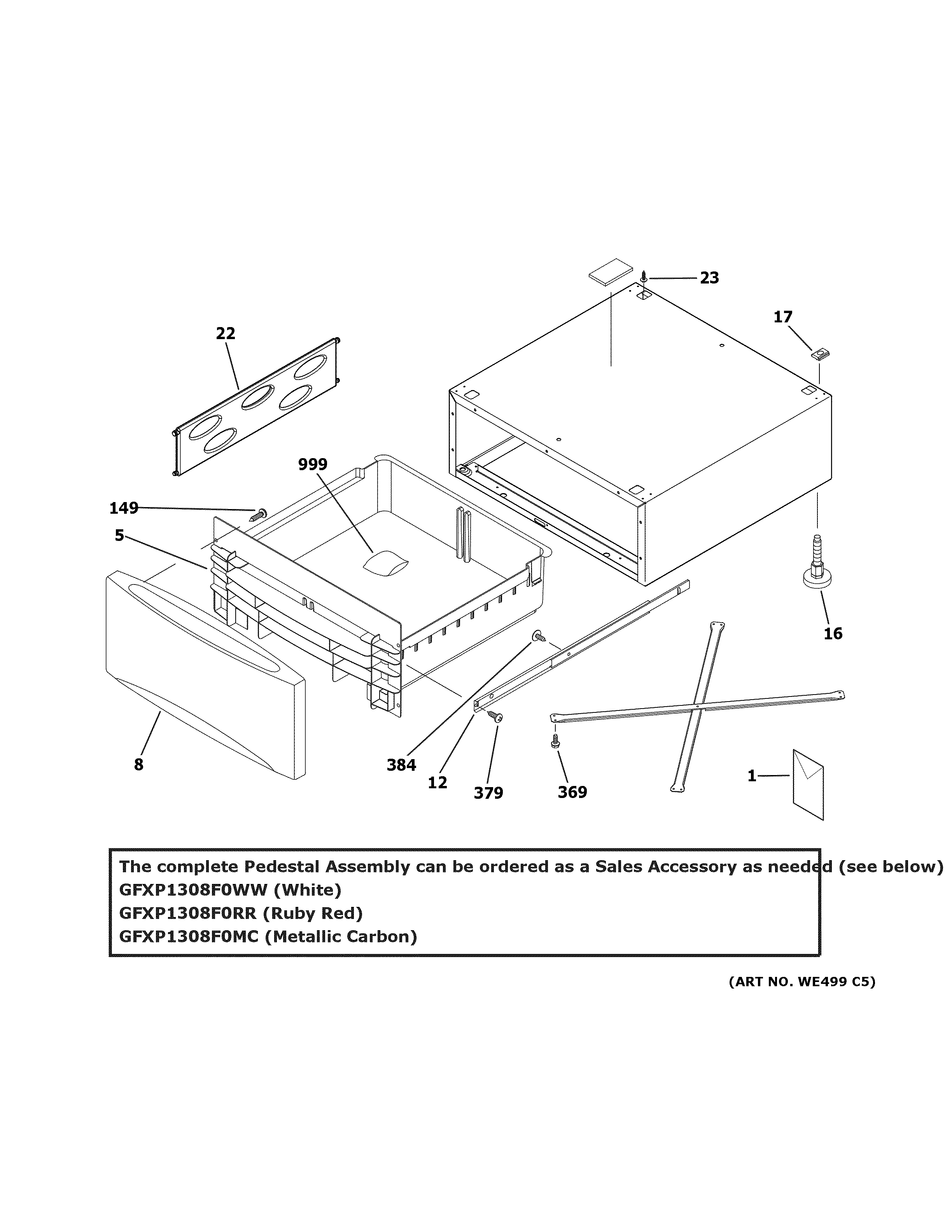 23

17

22

999

149

5

16

8

384

12

379

369

1

The complete Pedestal Assembly can be ordered as a Sales Accessory as needed (see below)
GFXP1308F0WW (White)
GFXP1308F0RR (Ruby Red)
GFXP1308F0MC (Metallic Carbon)

(ART NO. WE499 C5)