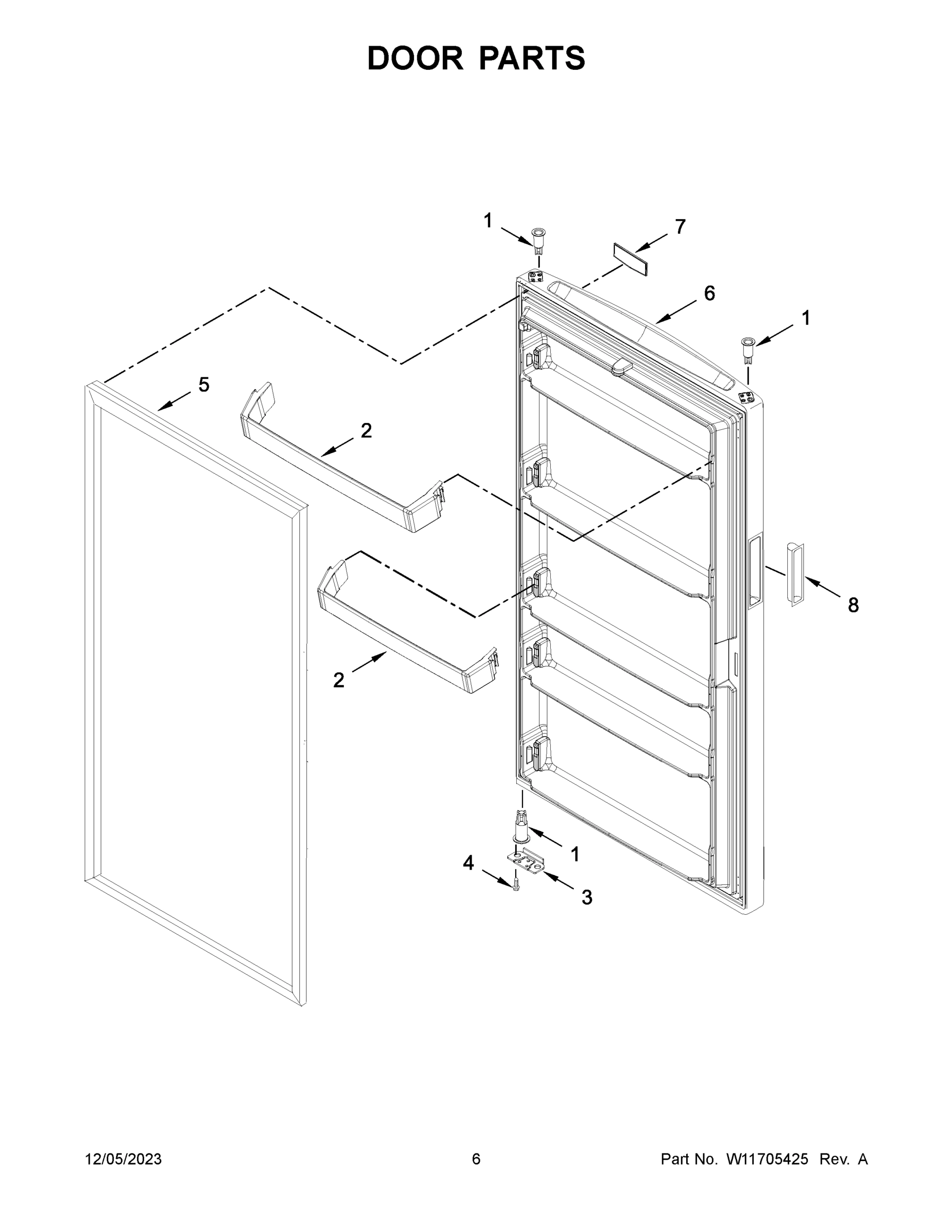 DOOR PARTS

1
7
6
1
5
2
8
2
1
4
3

12/05/2023
6
Part No. W11705425 Rev. A