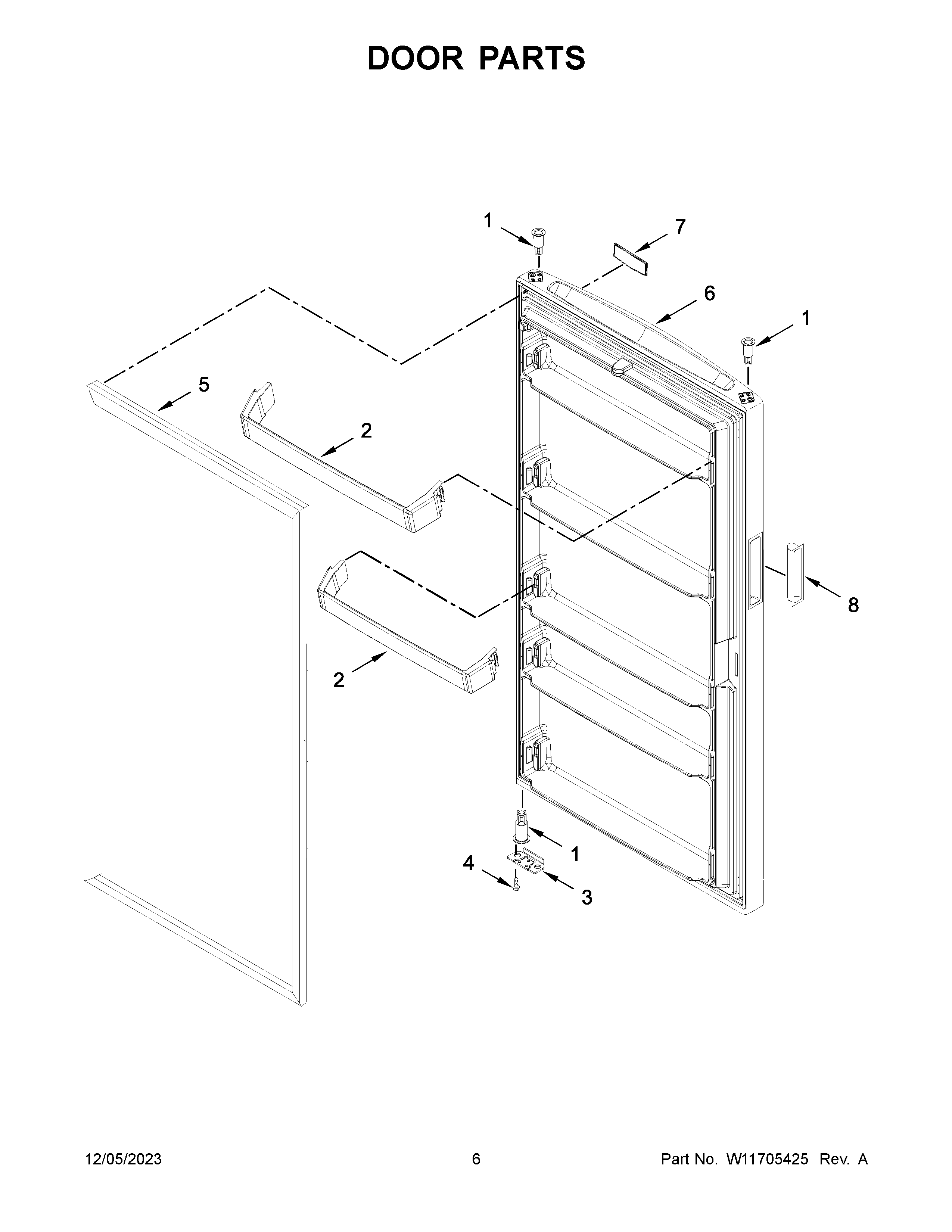 DOOR PARTS

1
7
6
1
5
2
8
2
1
4
3

12/05/2023
6
Part No. W11705425 Rev. A