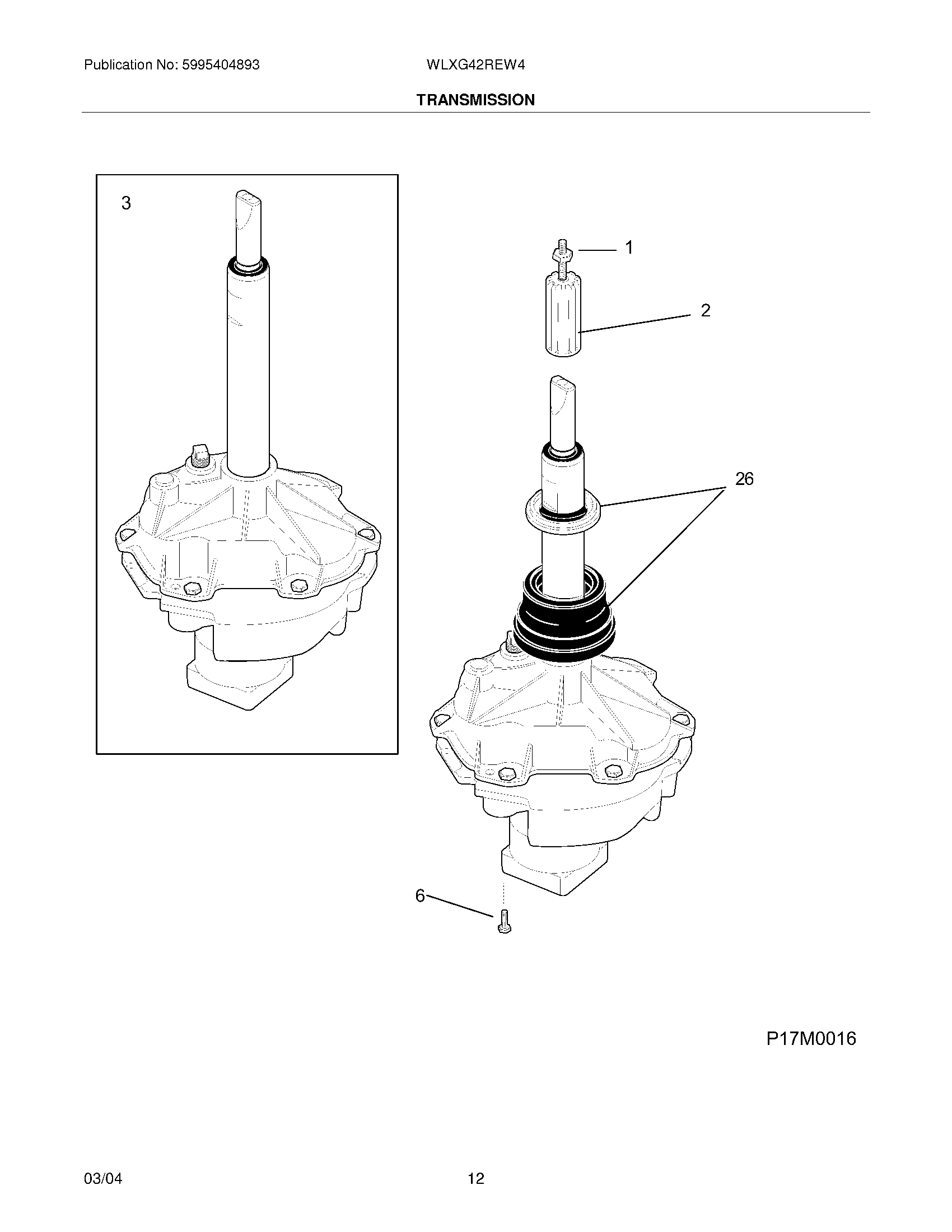 Publication No: 5995404893 WLXG42REW4

TRANSMISSION

3

1

2

26

6

P17M0016

03/04 12