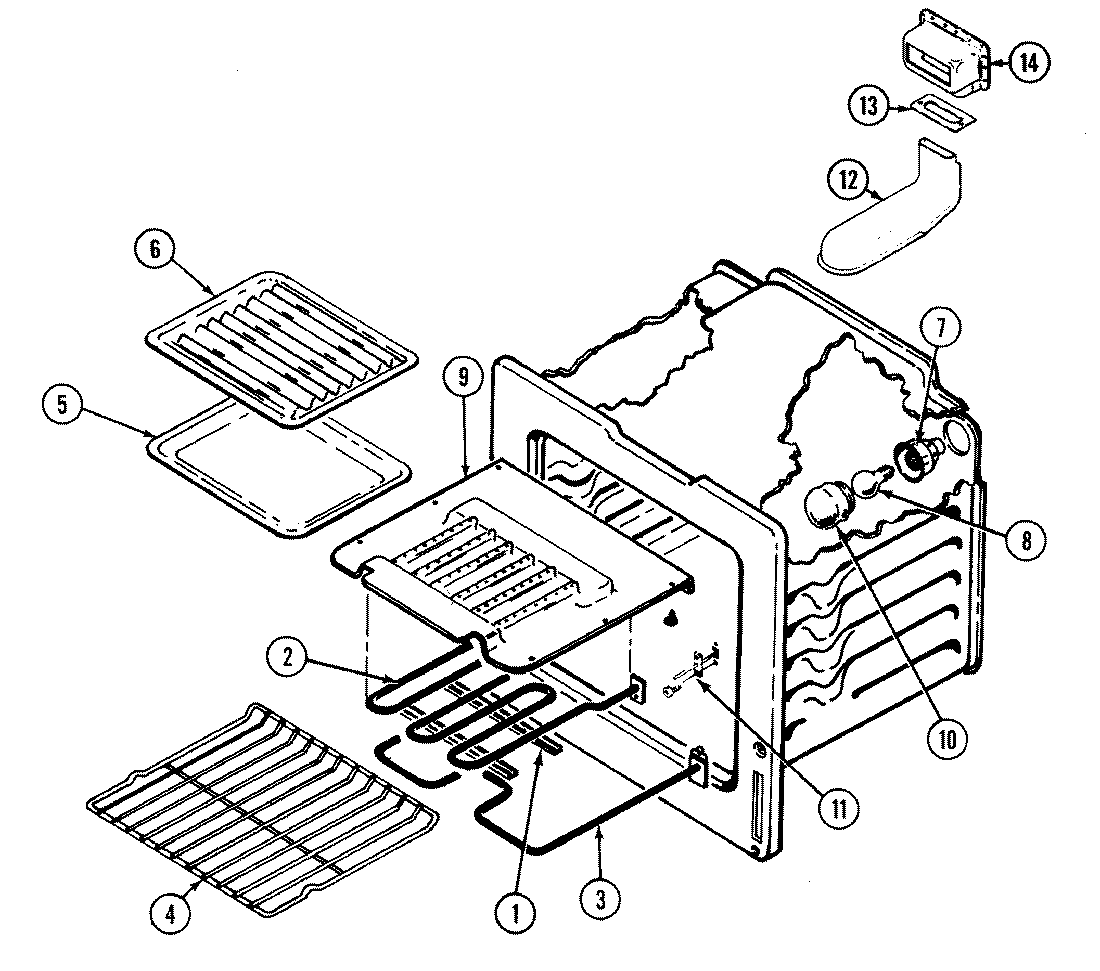 14
13
12
6
7
5
9
8
2
10
11
4
1
3