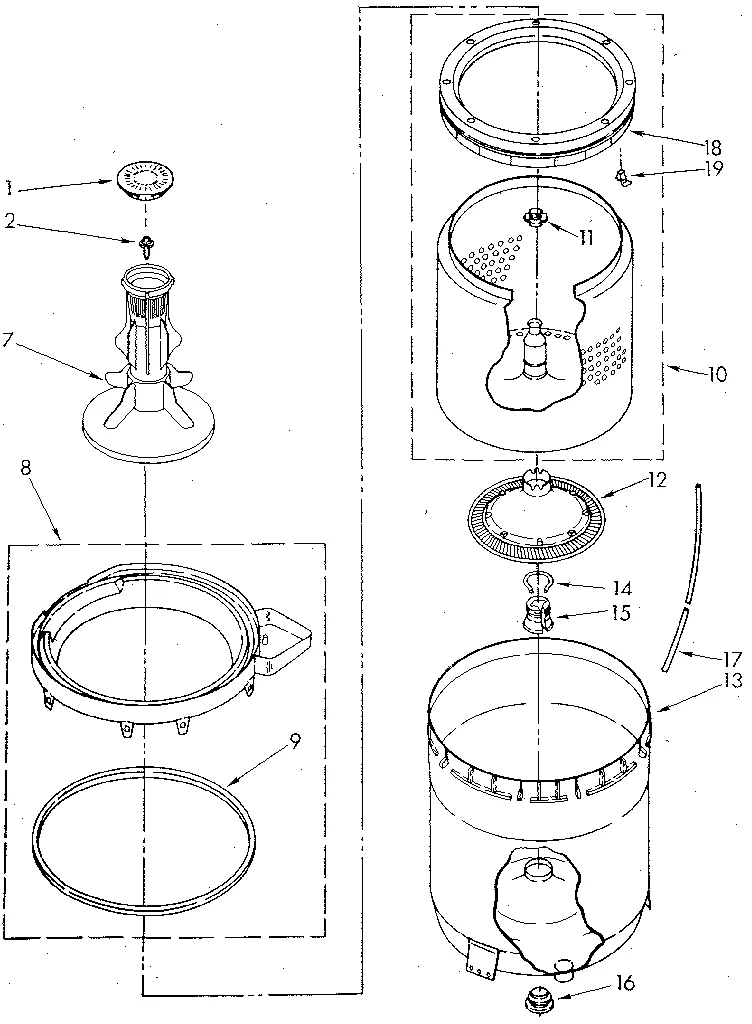 1
2
7
8
9
18
19
11
10
12
14
15
17
13
16